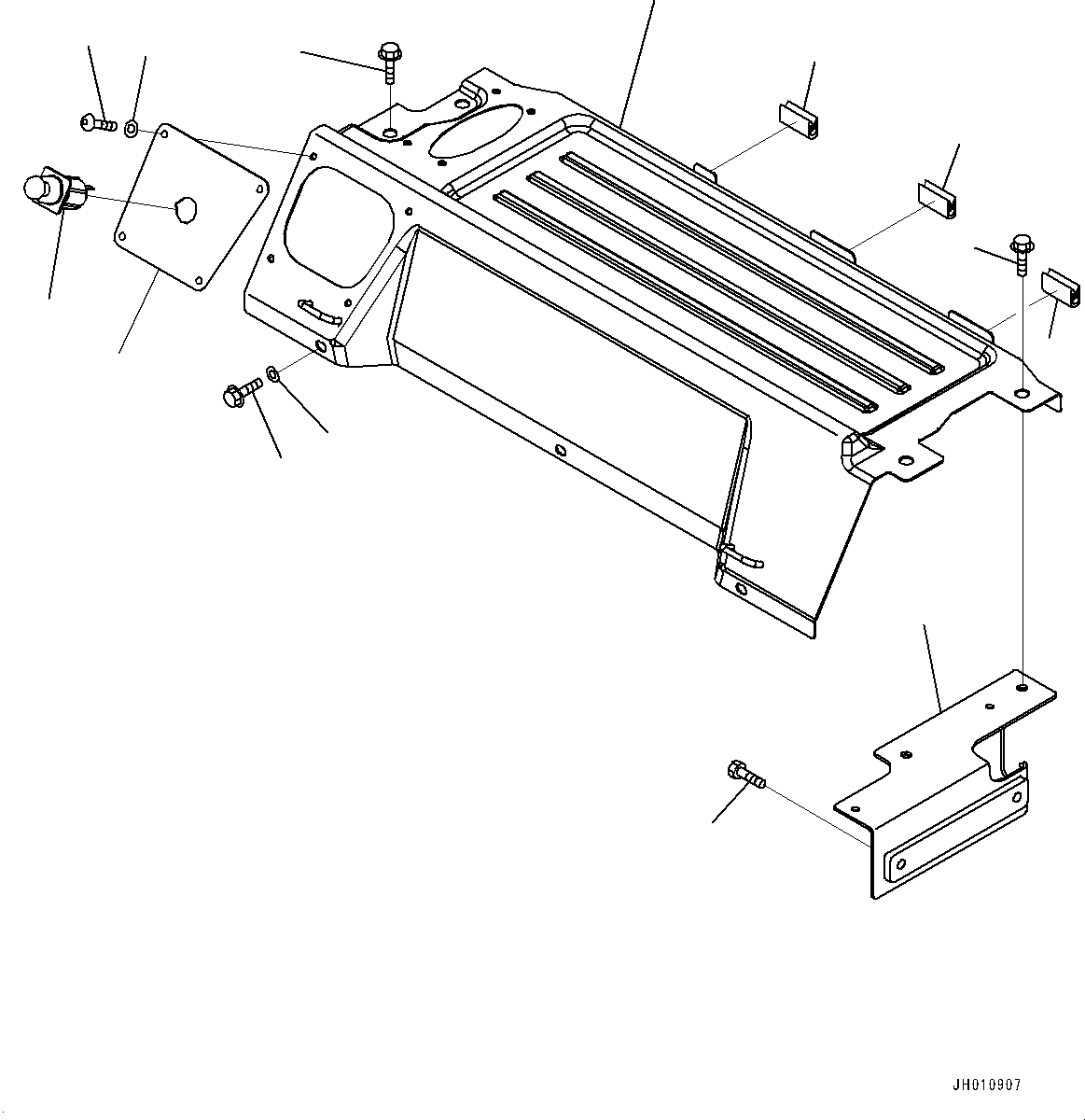 JH010907