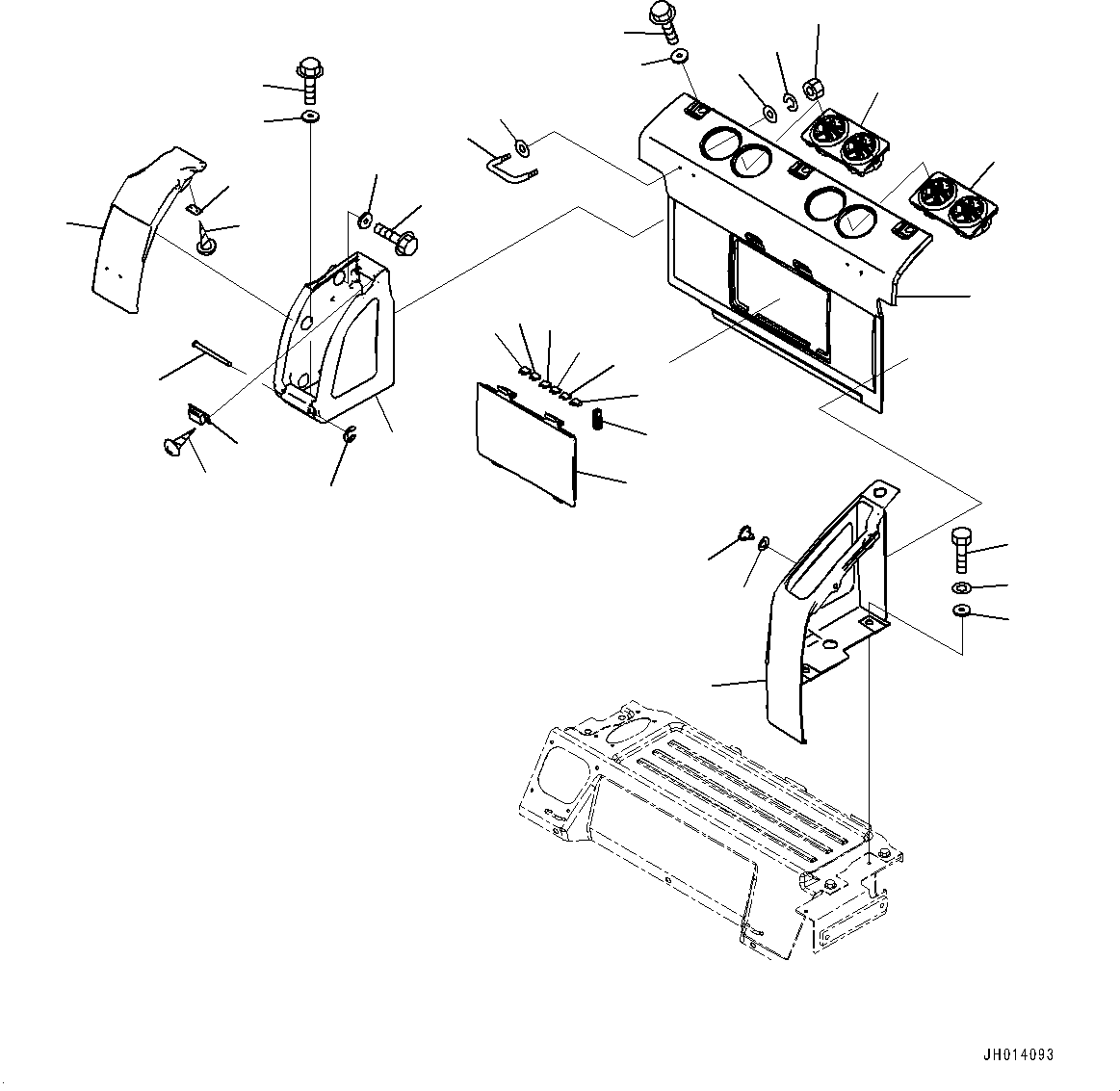 JH014093