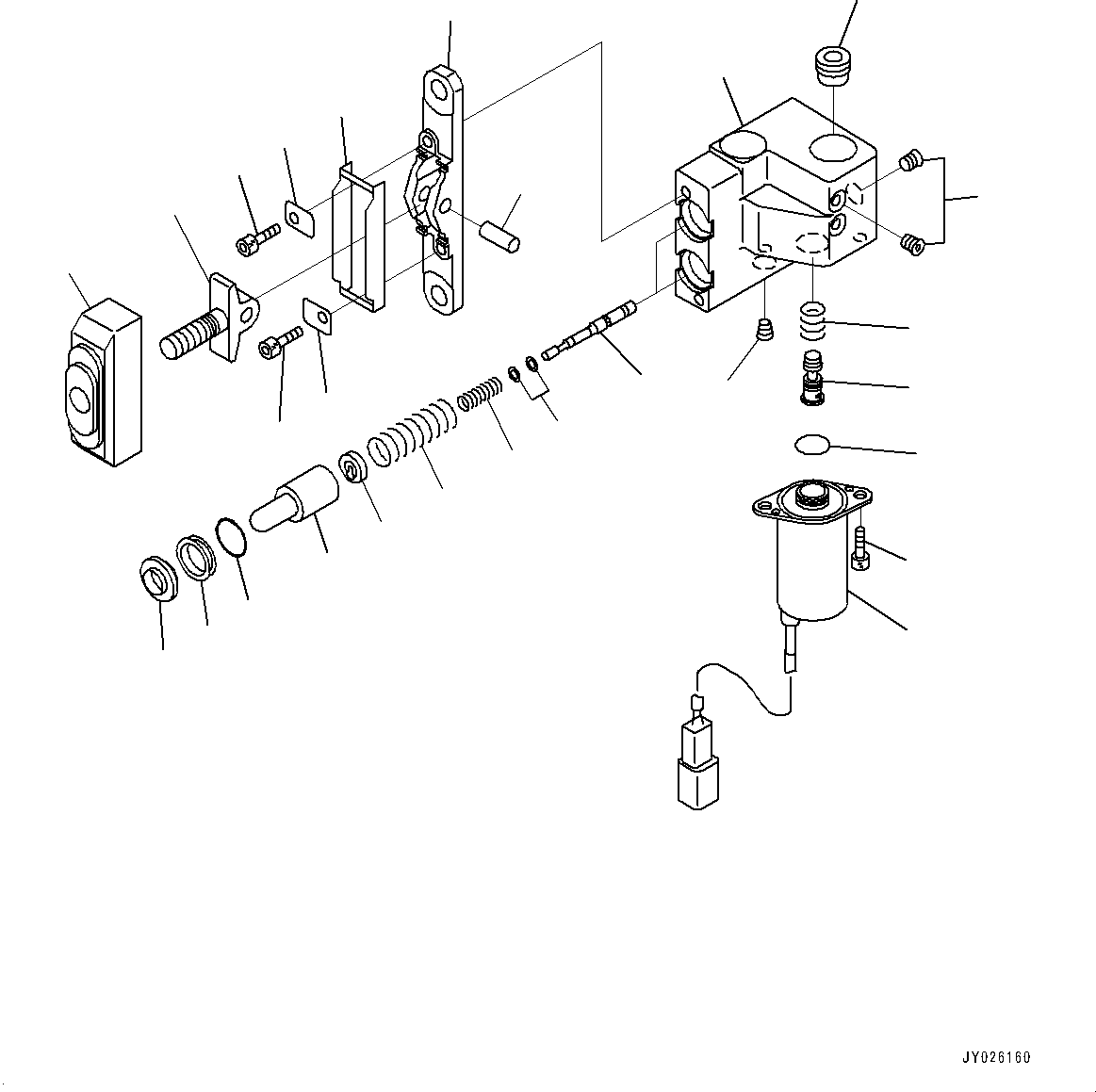 JY026160