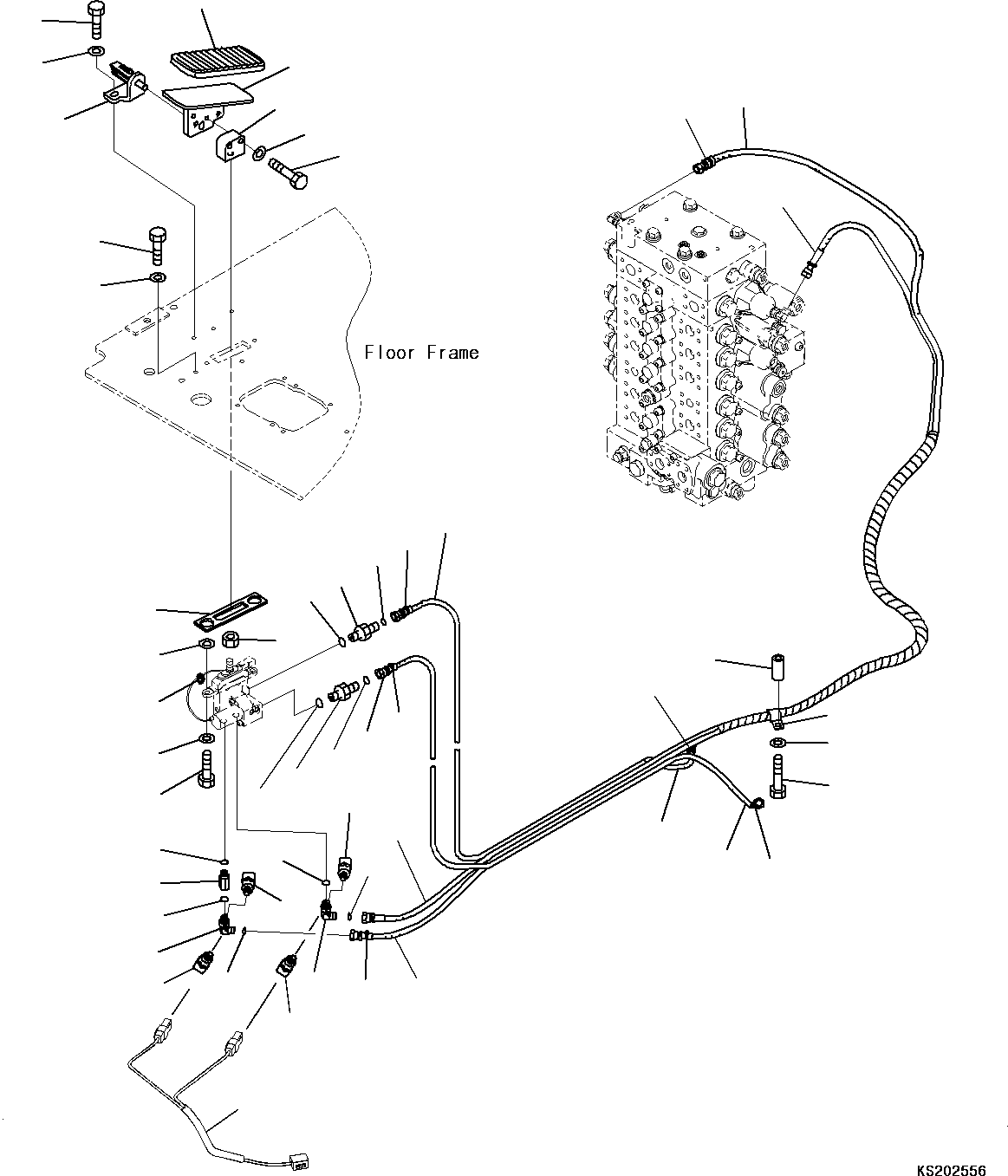 Floor Frame

KS202556