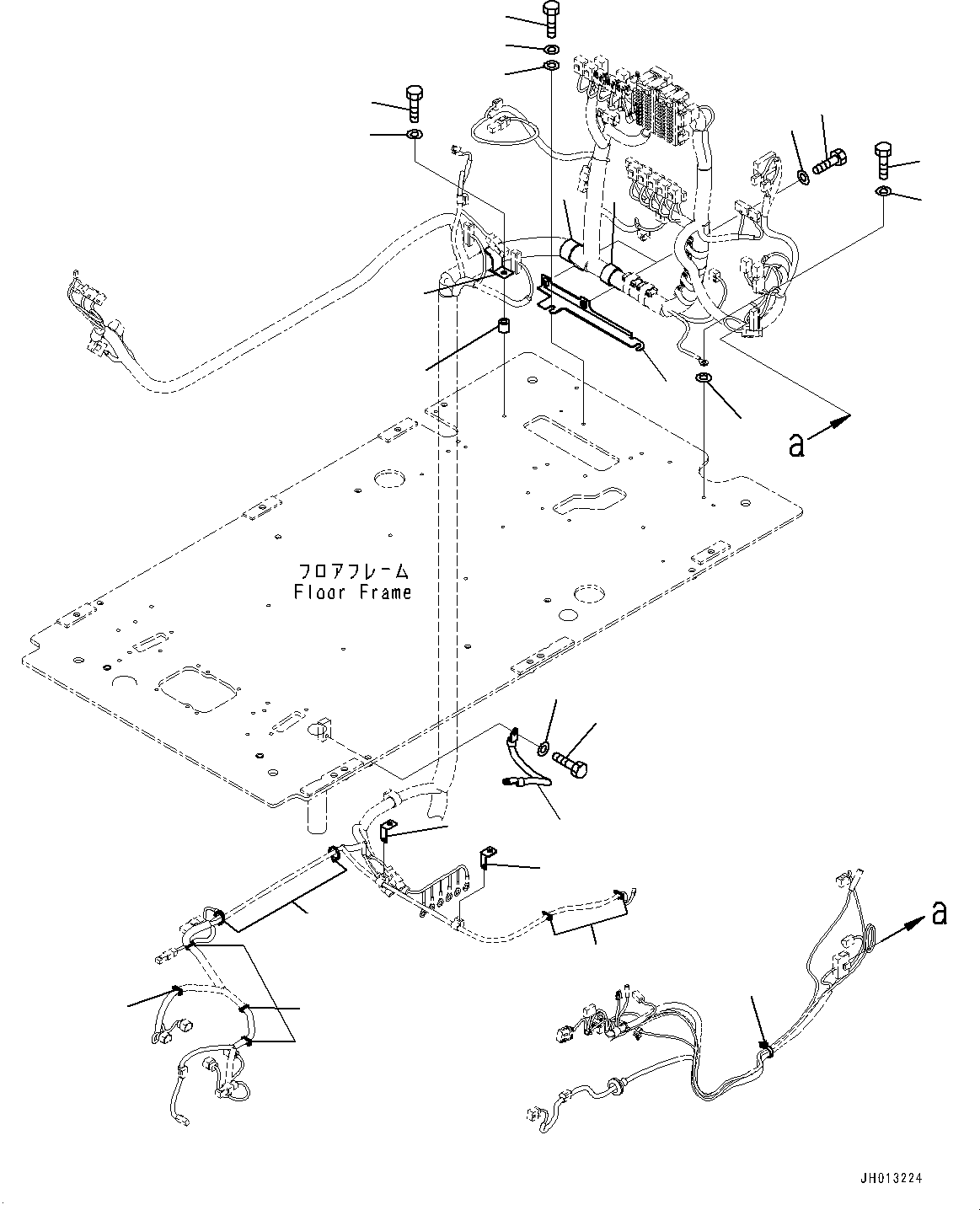 a

フロアフレーム
Floor Frame

a

JH013224