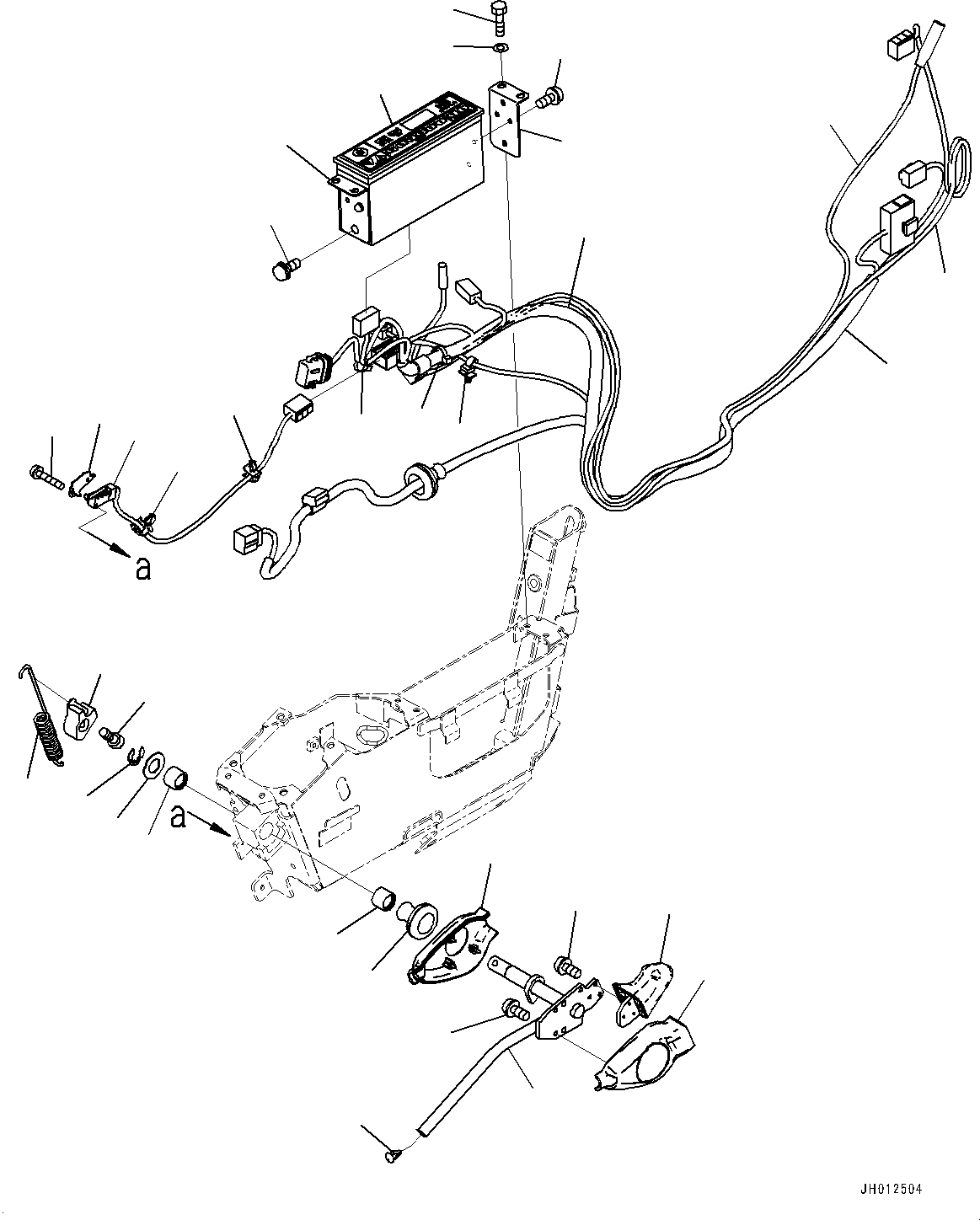 a

a

JH012504