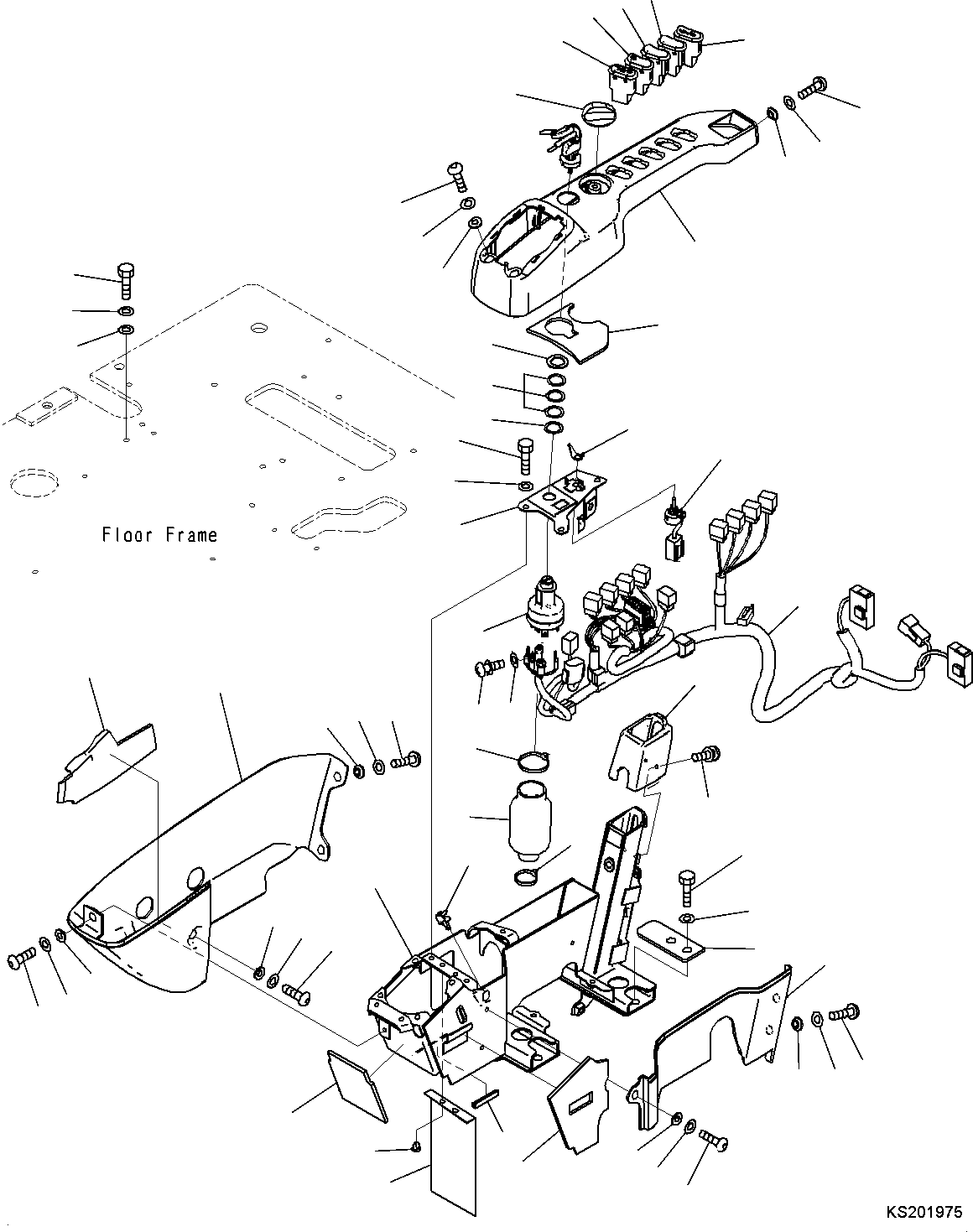 Floor Frame

KS201975