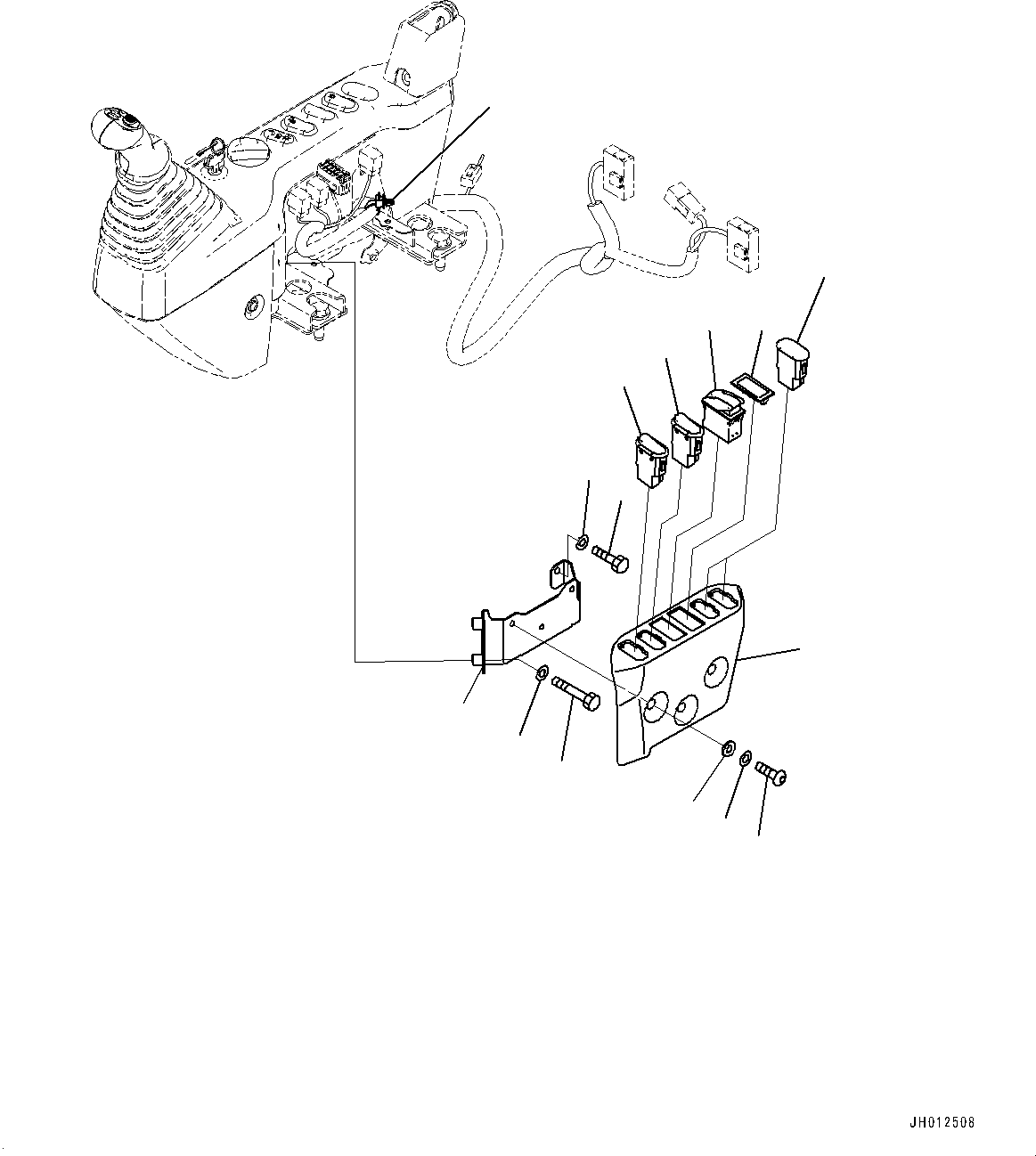 JH012508