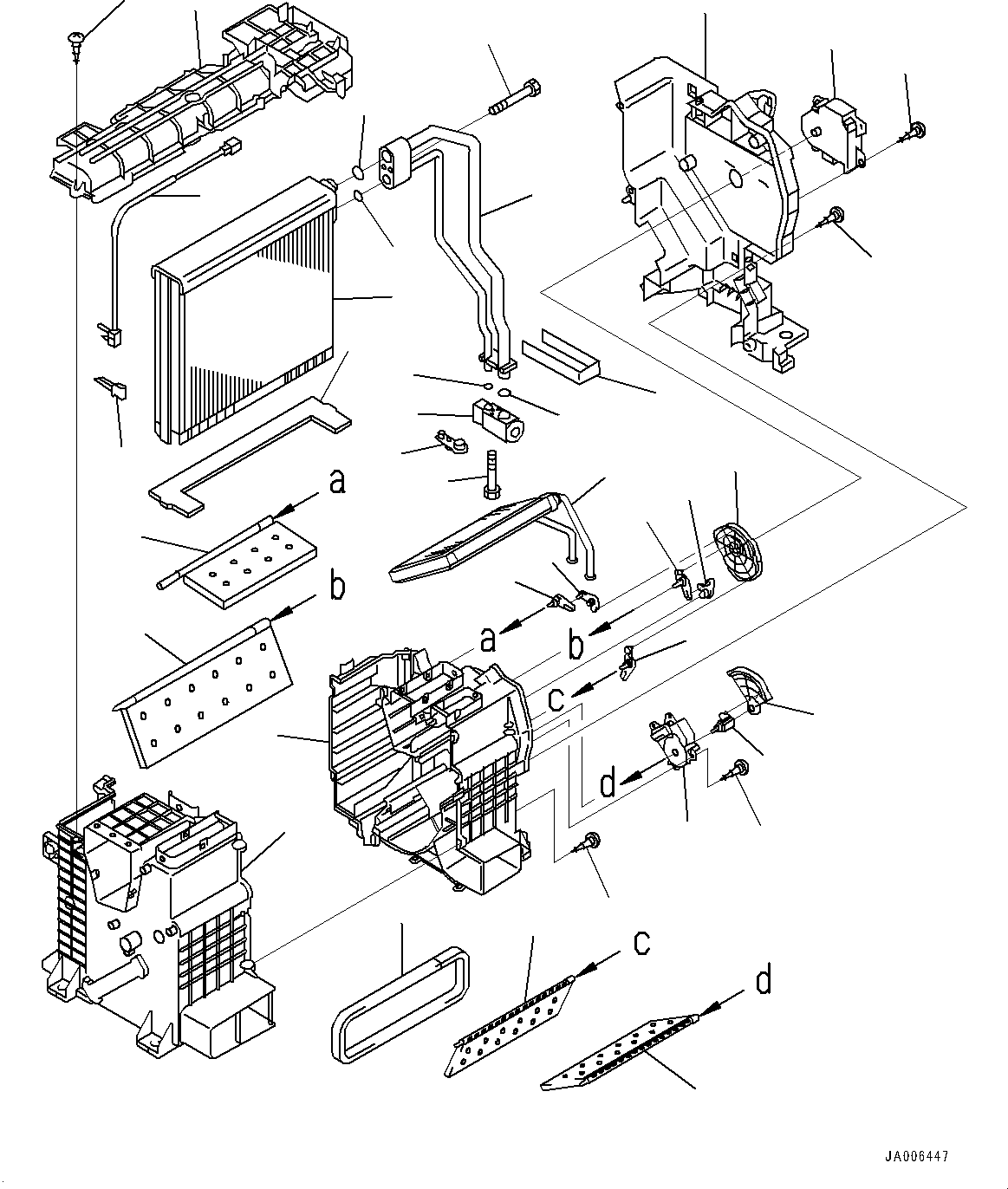 a
b
a
b
c
d
c
d
JA006447