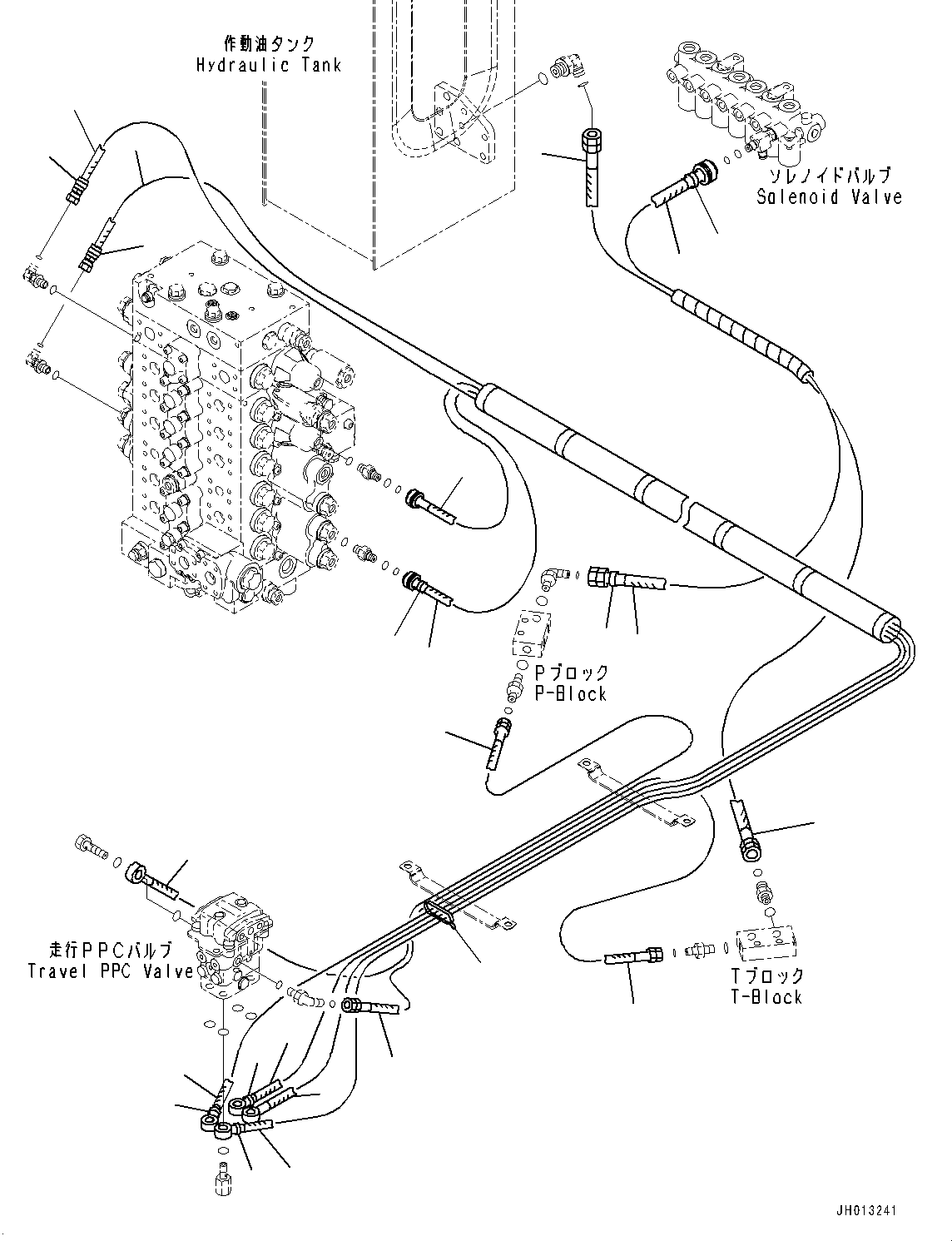 作動油タンク
Hydraulic Tank

ソレノイドバルブ
Solenoid Valve

Pブロック
P-Block

走行PPCバルブ
Travel PPC Valve

Tブロック
T-Block

JH013241