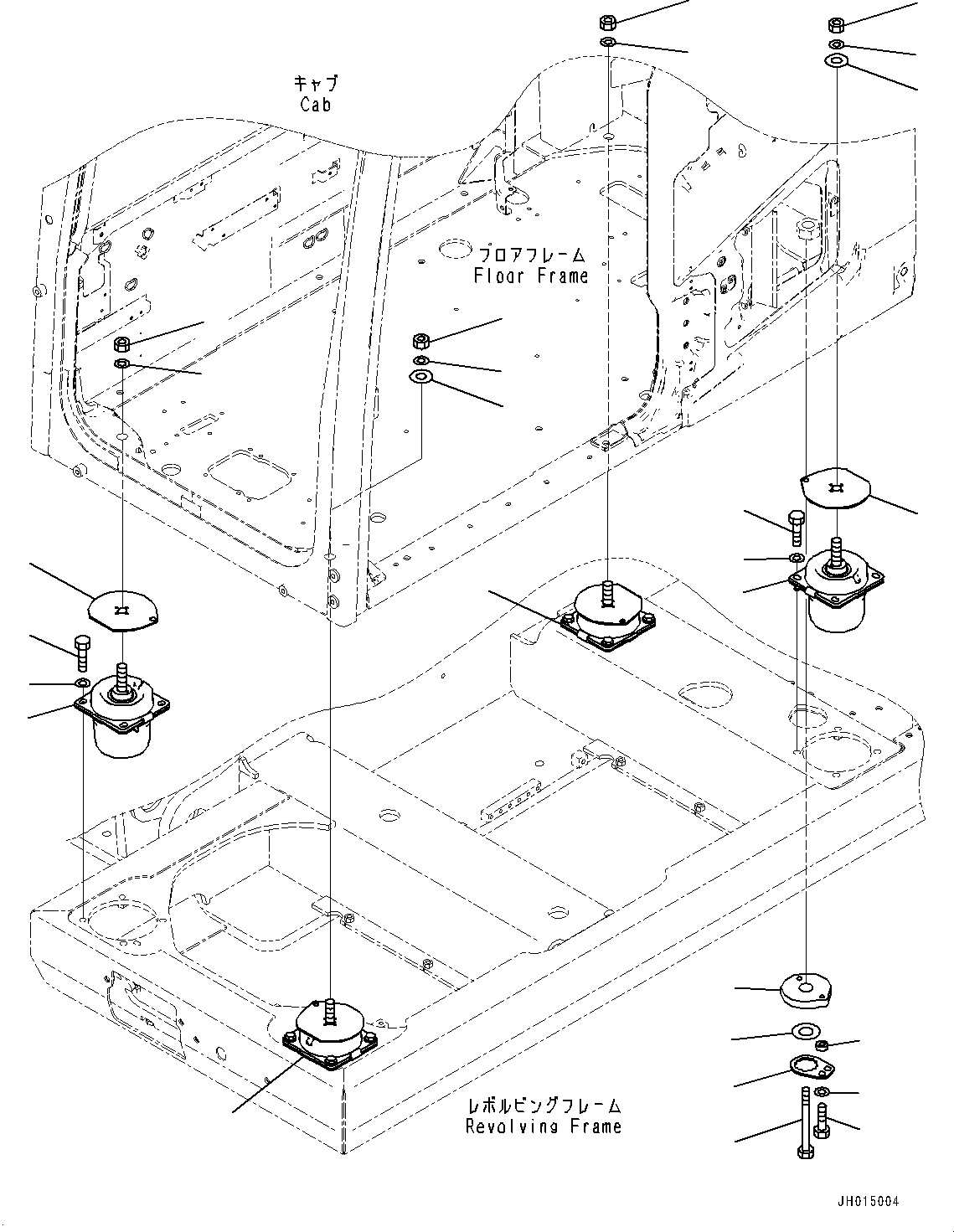 キャブ
Cab

フロアフレーム
Floor Frame

レボルビングフレーム
Revolving Frame

JH015004