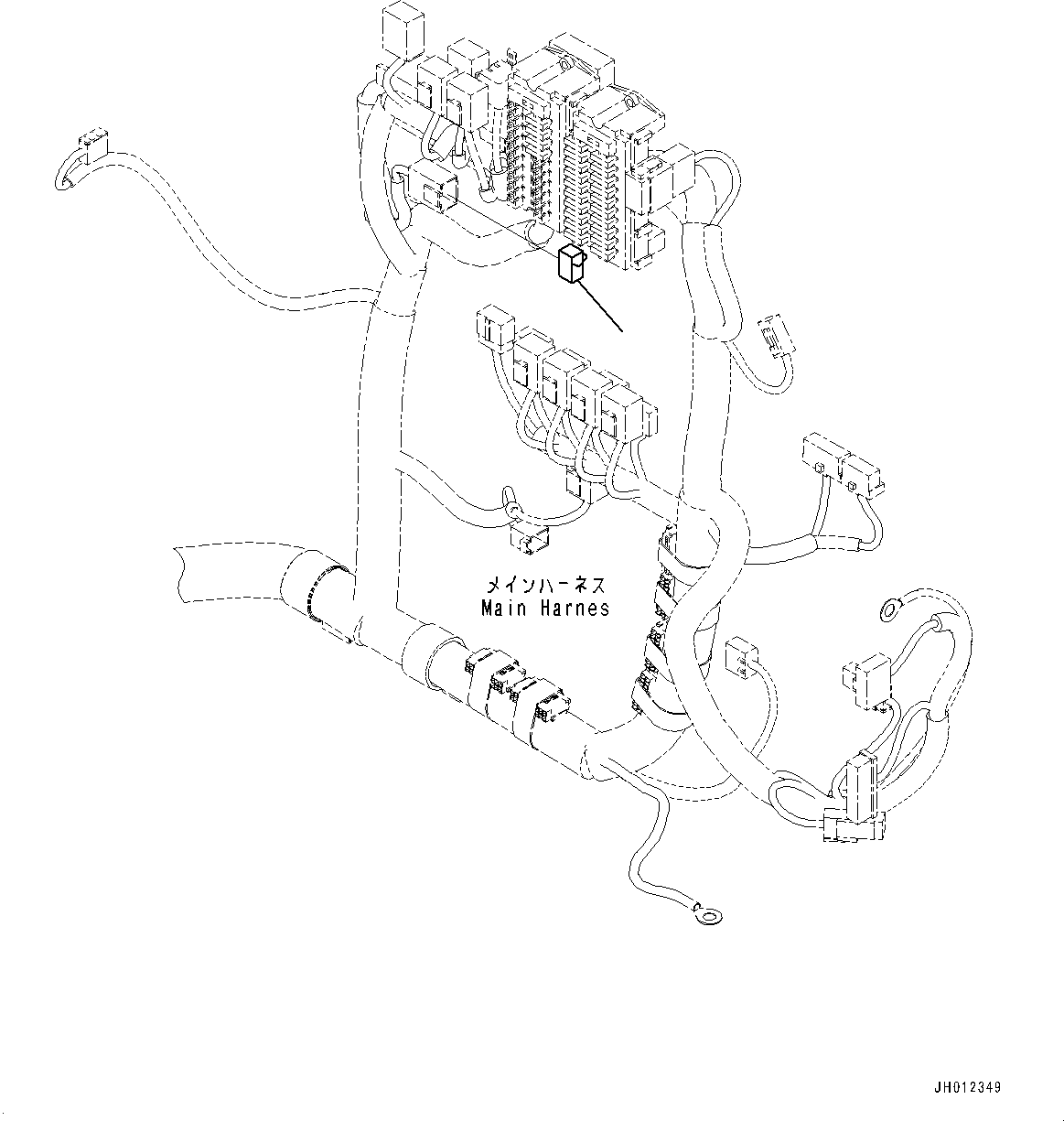 メインハーネス
Main Harnes

JH012349