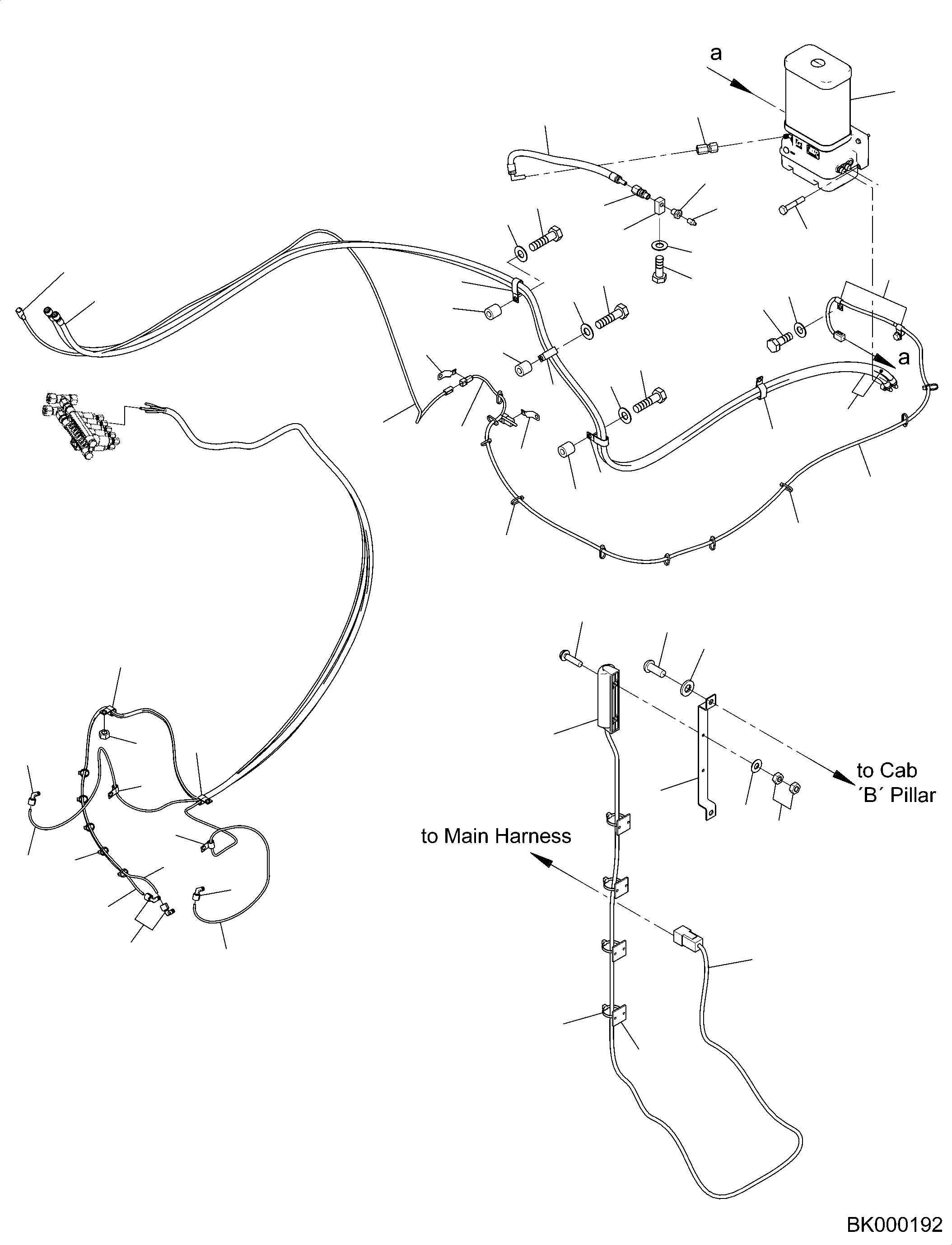 a

a

to Cab
´B´ Pillar

to Main Harness

BK000192