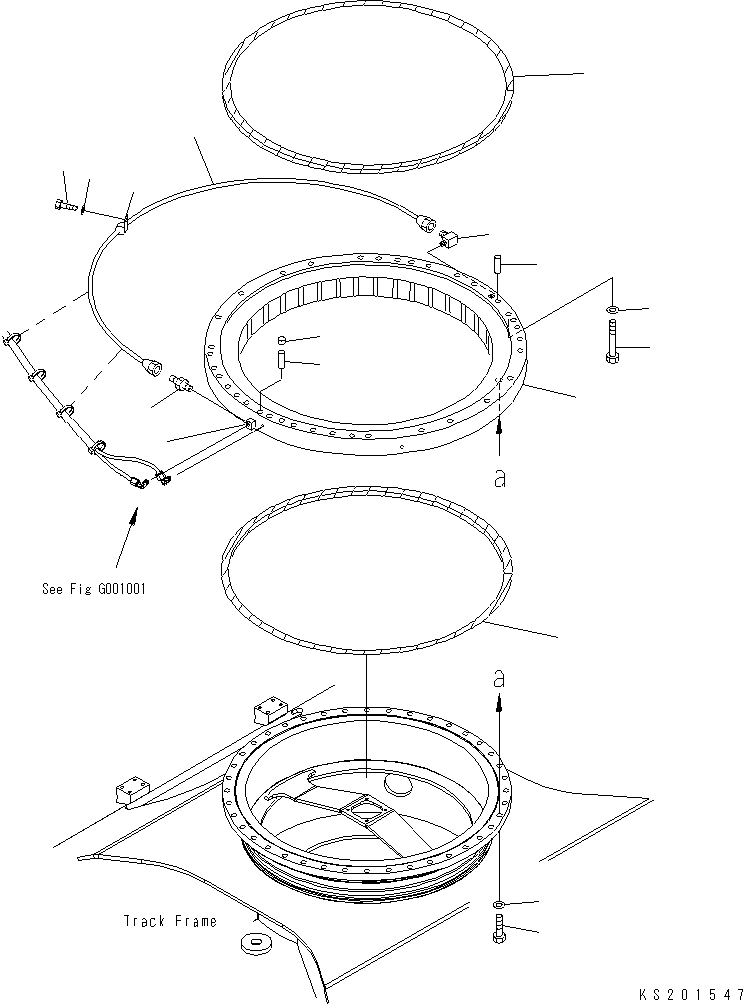 a

See Fig G001001

a

Track Frame

KS201547