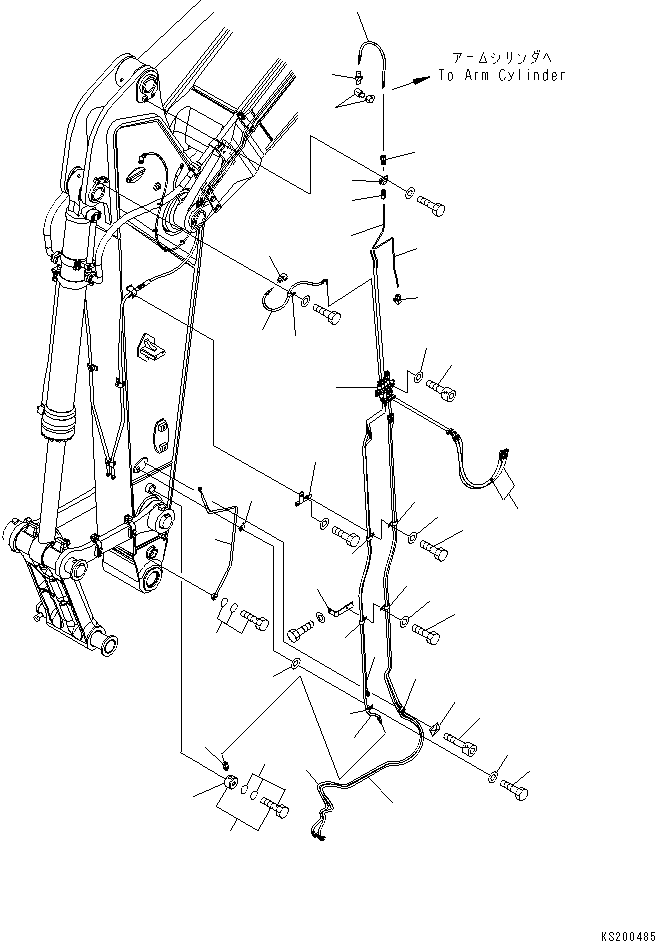 アームシリンダへ
To Arm Cylinder

KS200485