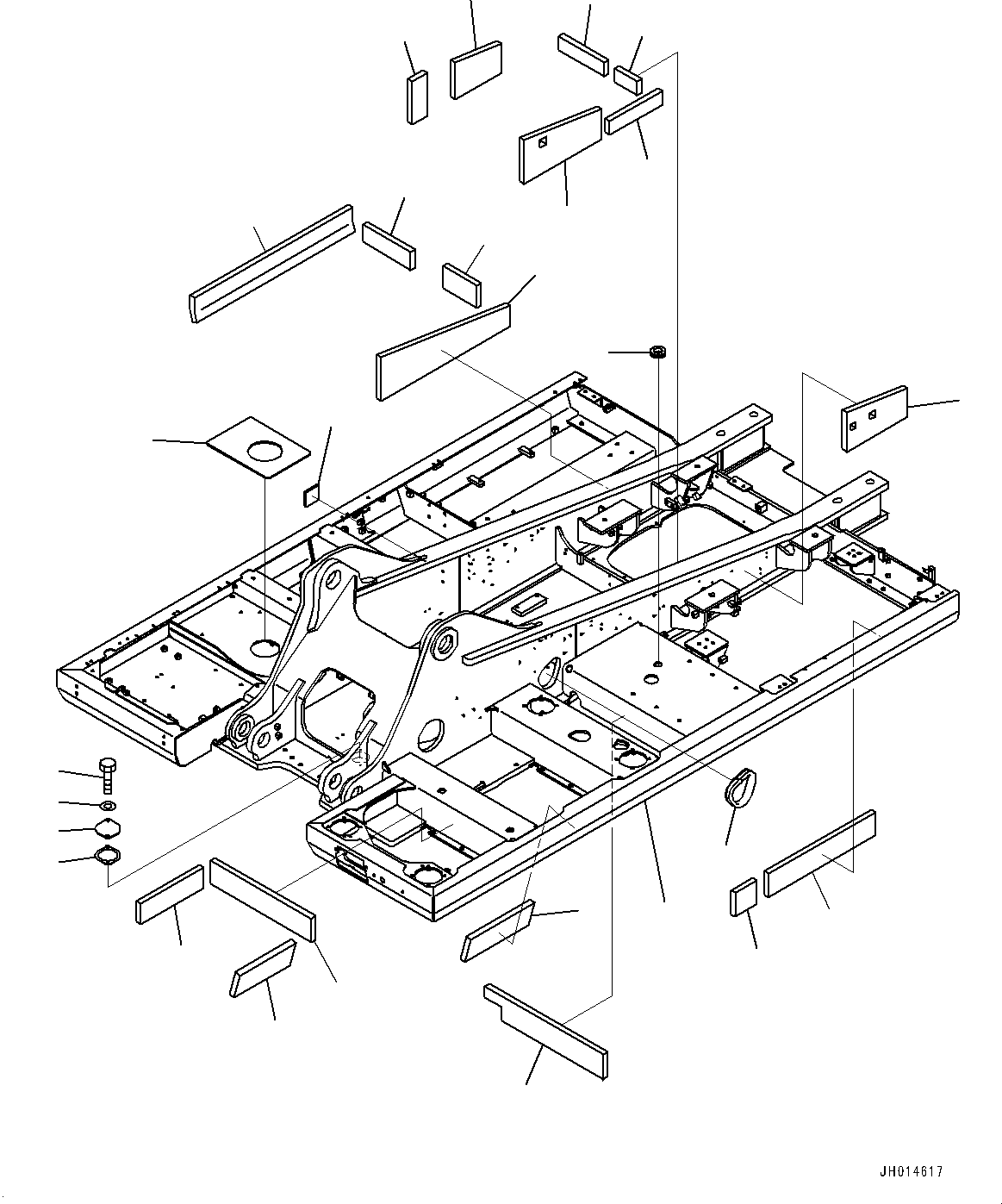 JH014617