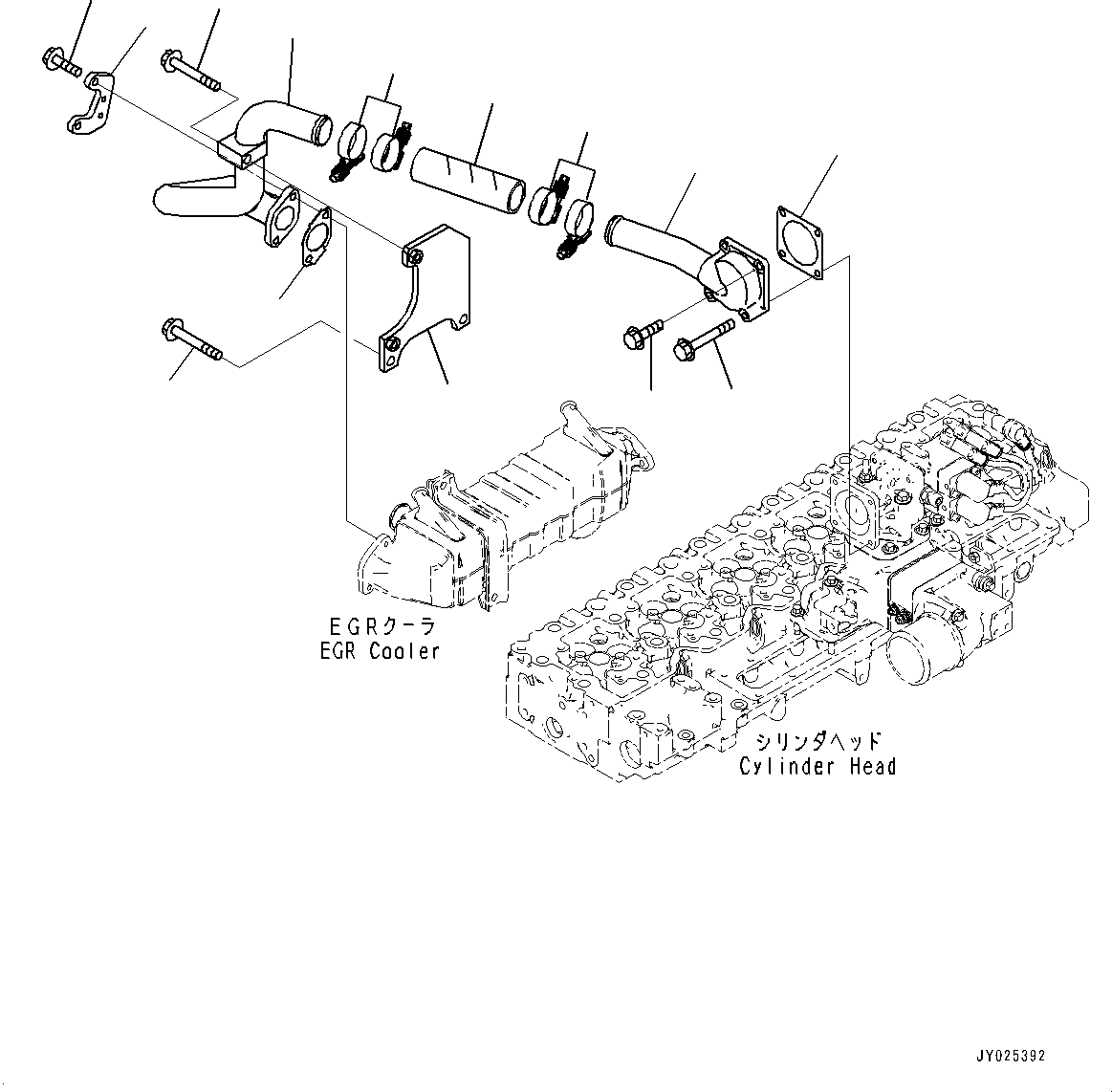 EGRクーラ
EGR Cooler

シリンダヘッド
Cylinder Head

JY025392