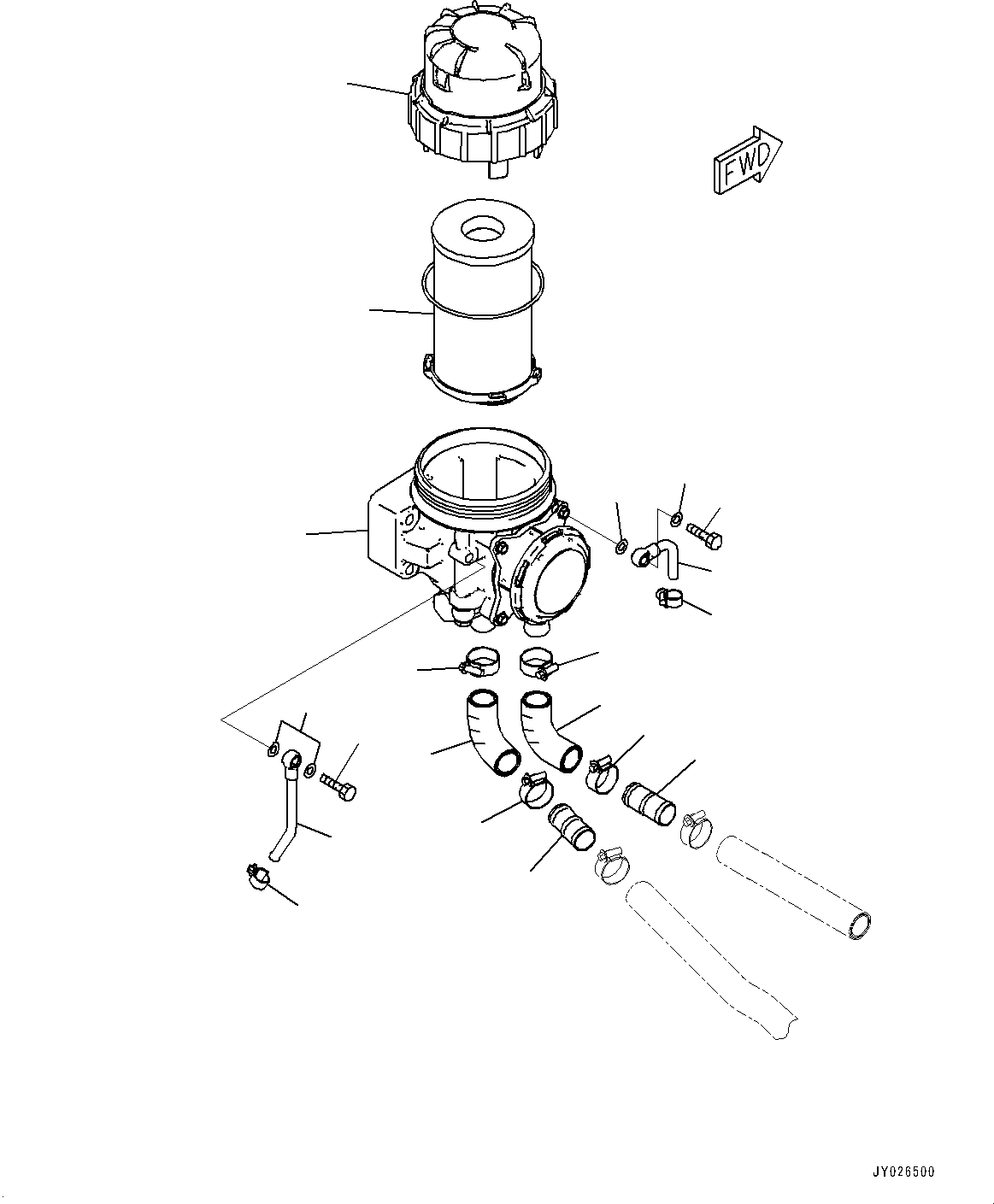 FWD

JY026500