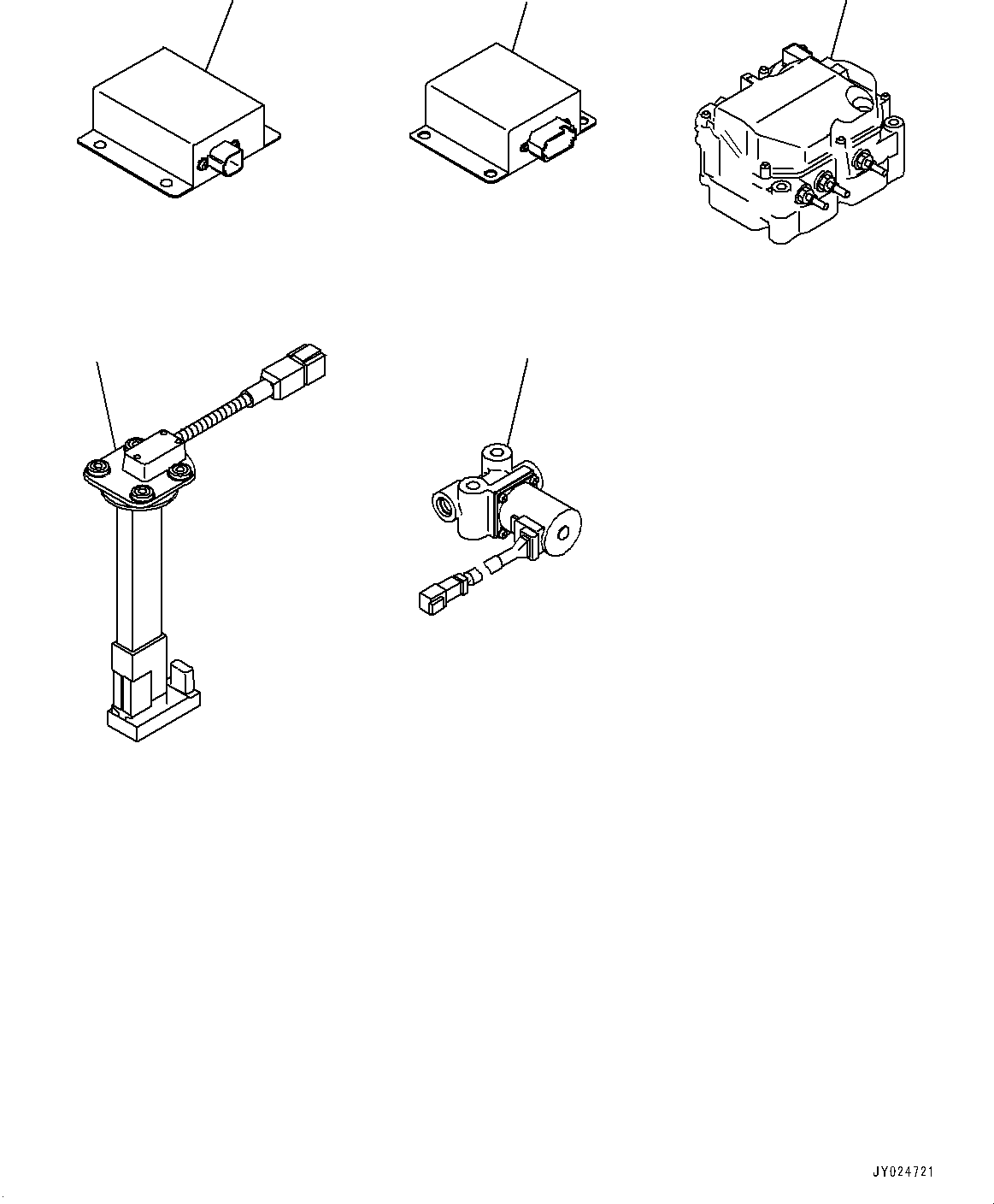 JY024721