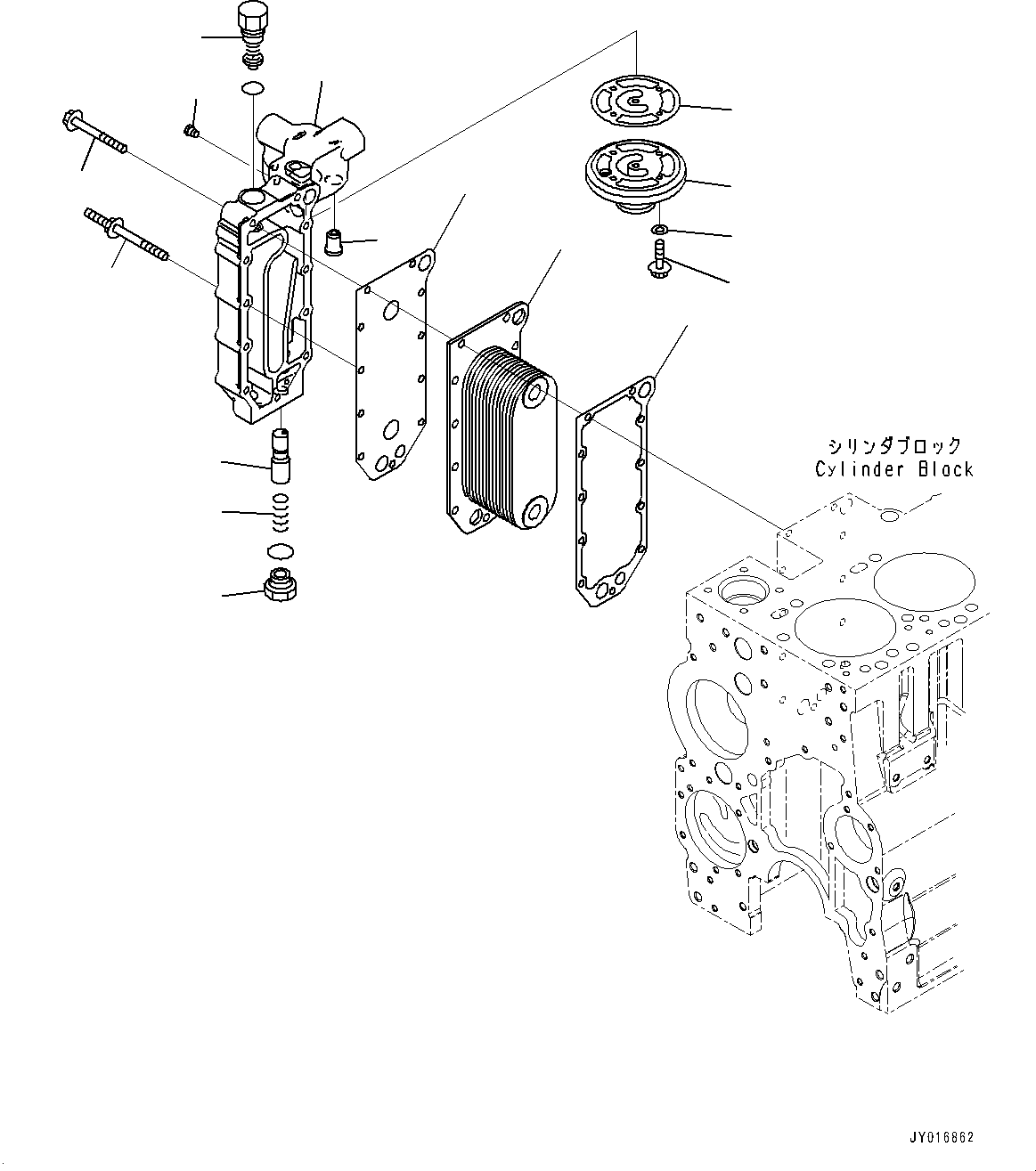 シリンダブロック
Cylinder Block

JY016862