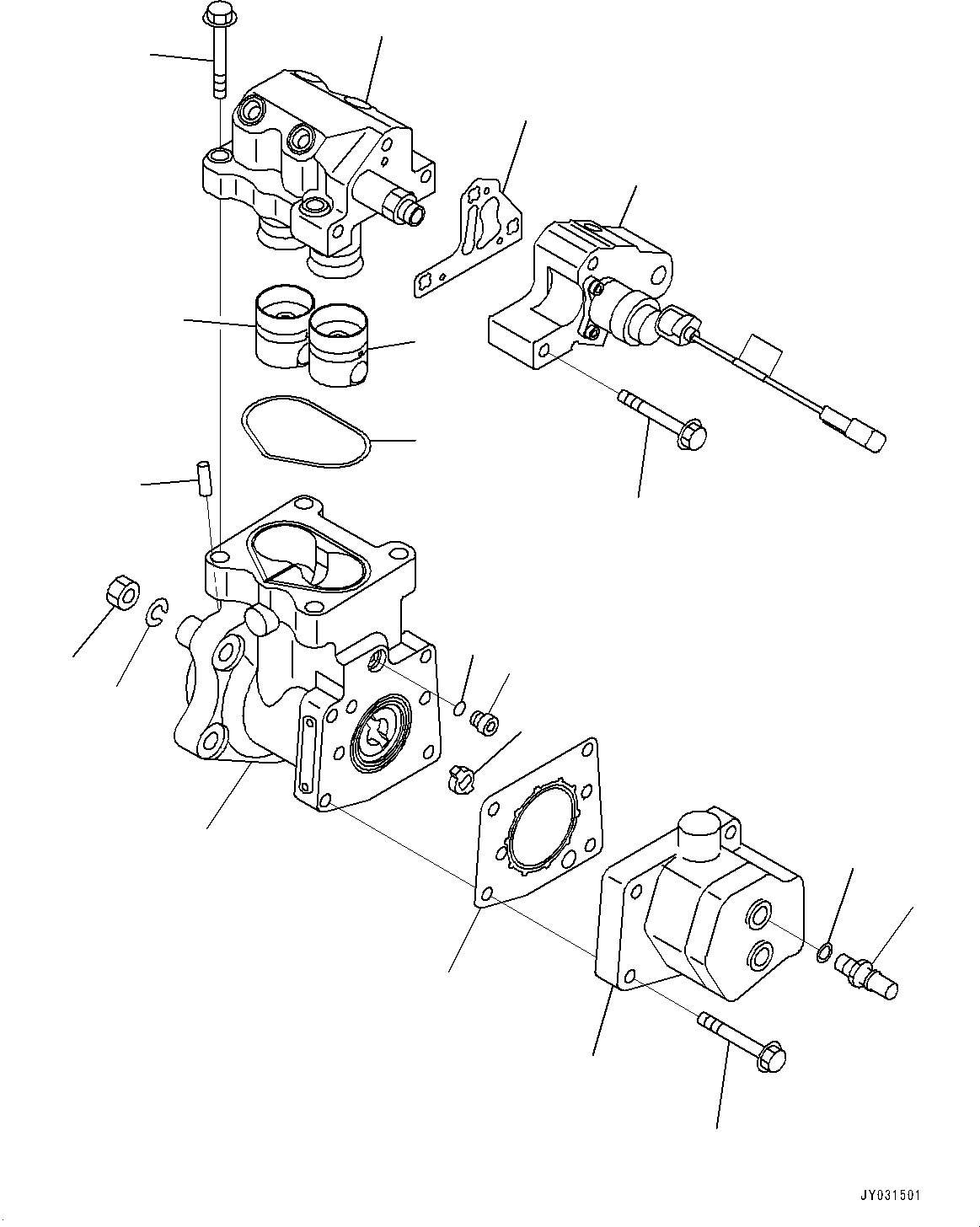 JY031501