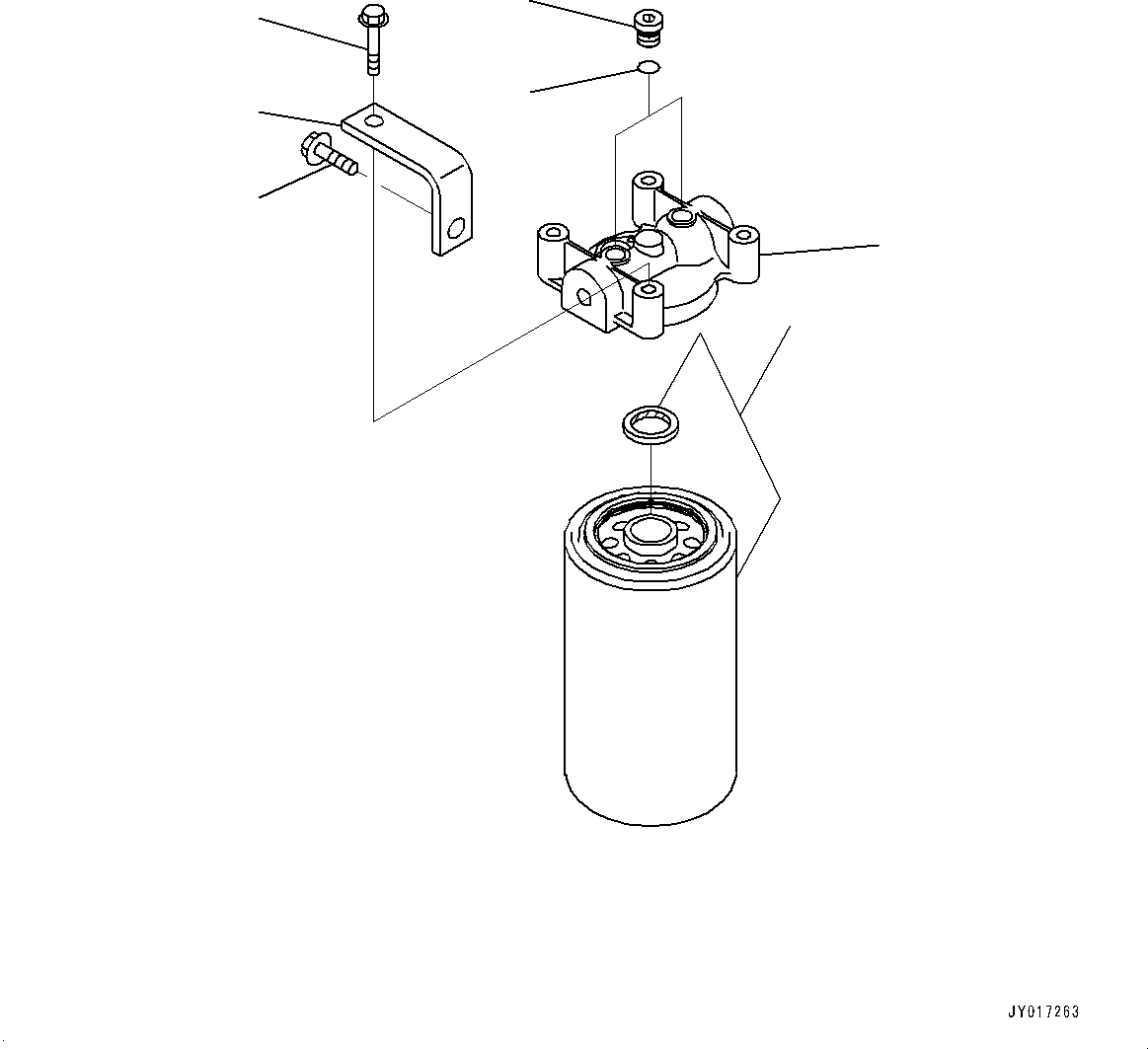 JY017263