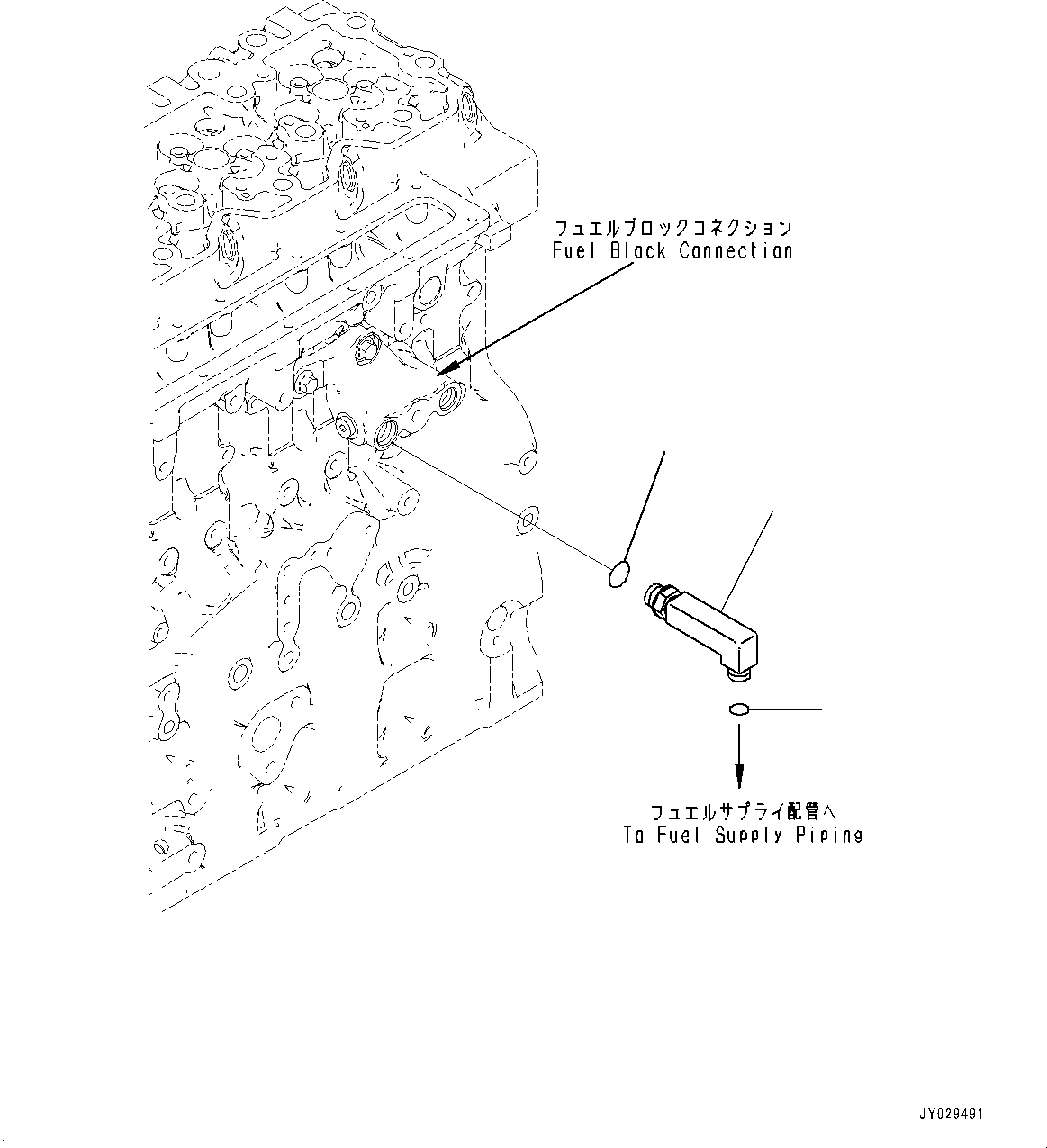 フュエルブロックコネクション
Fuel Block Connection

フュエルサプライ配管へ
To Fuel Supply Piping

JY029491