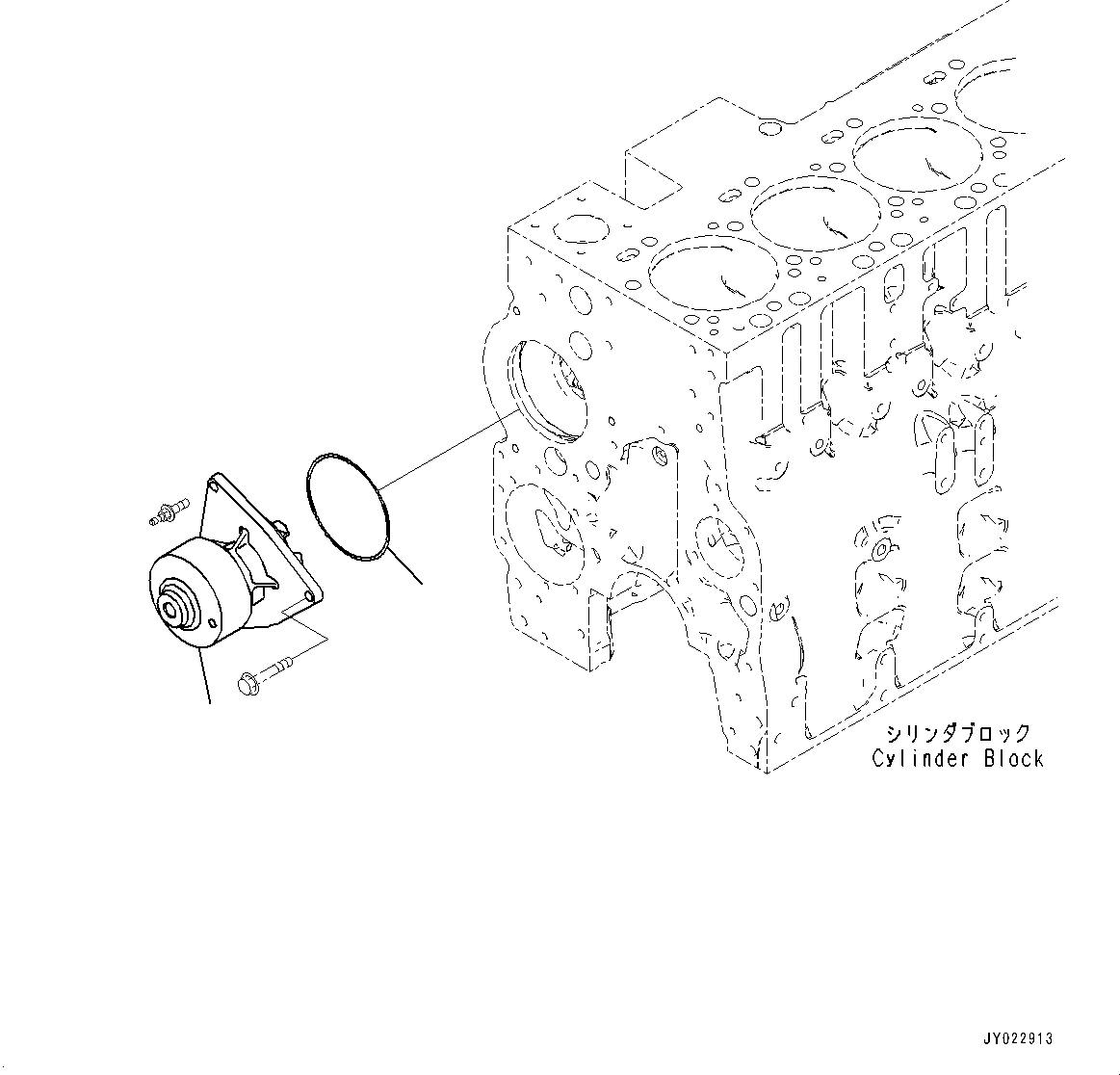 シリンダブロック
Cylinder Block

JY022913