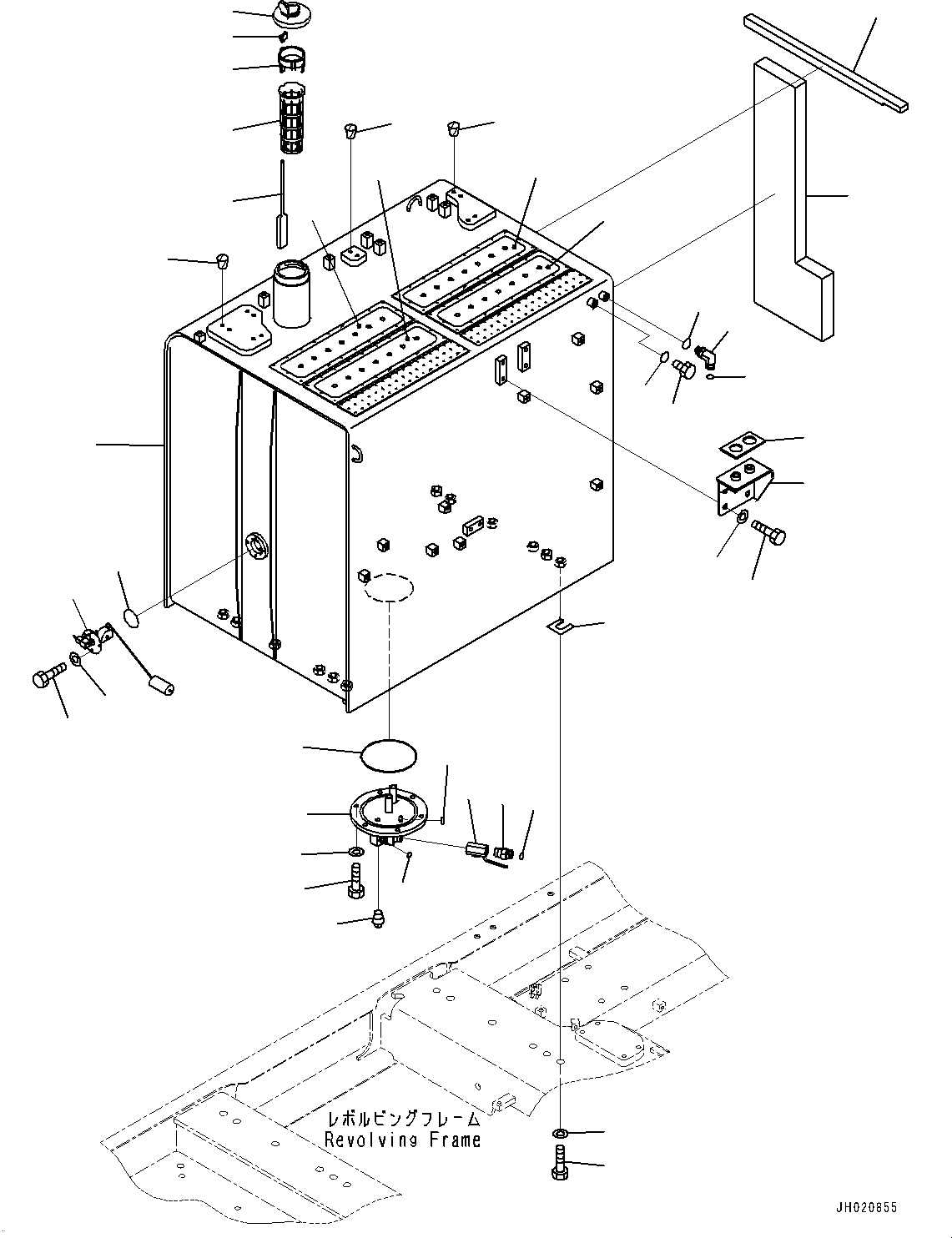 レボルビングフレーム
Revolving Frame

JH020855