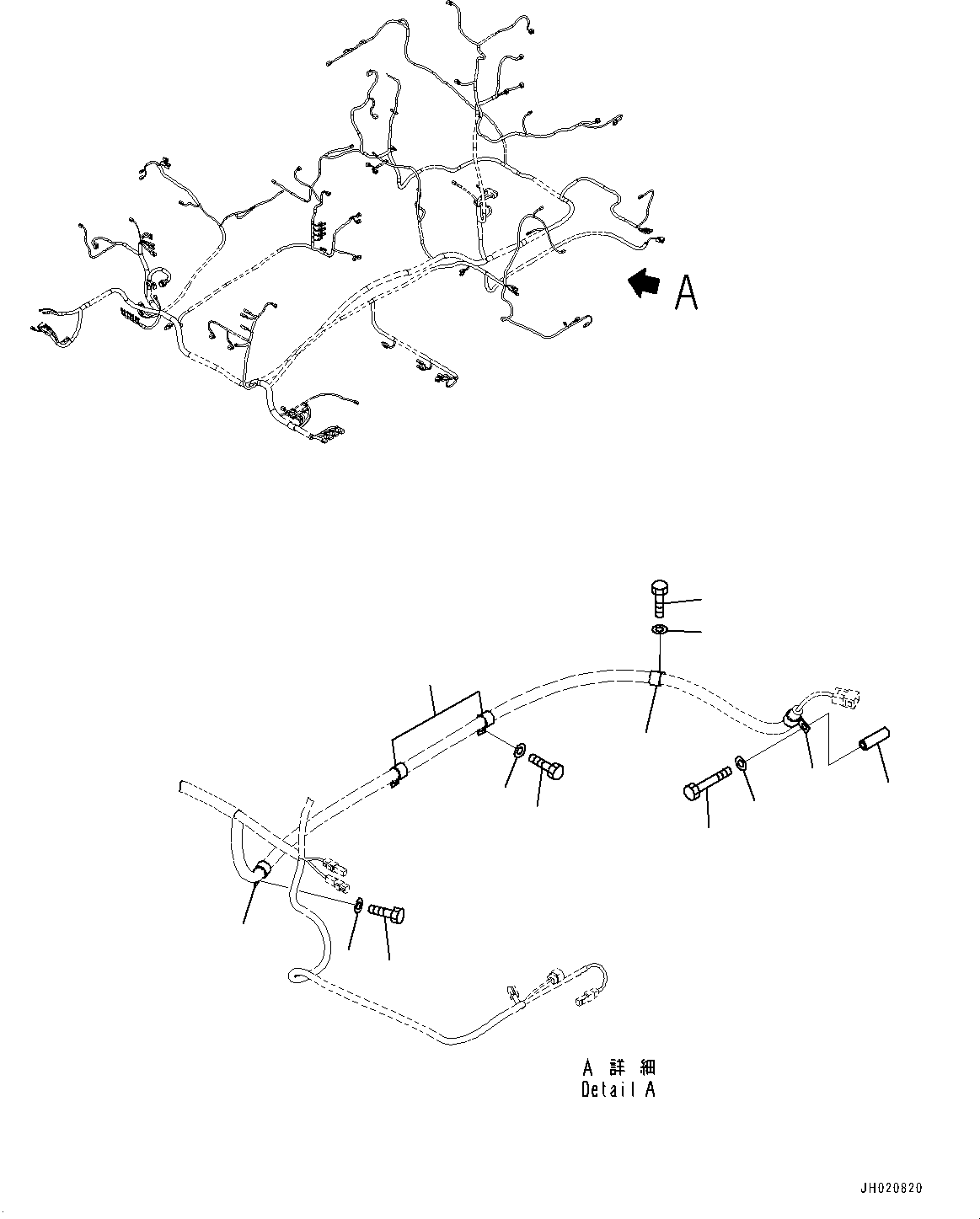 A

A 詳細
Detail A

JH020820