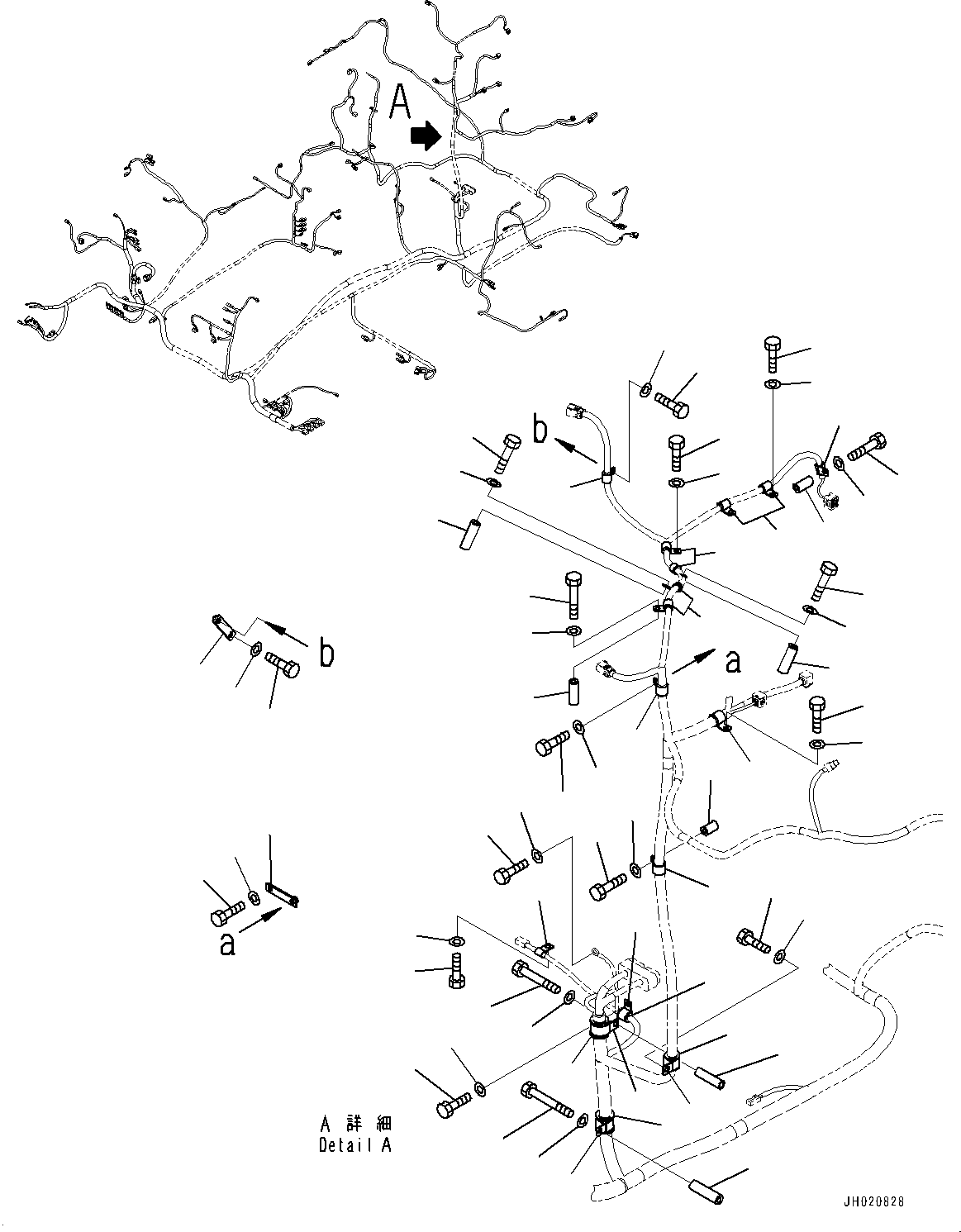 A

b

b

a

a

A 詳 細
Detail A

JH020828