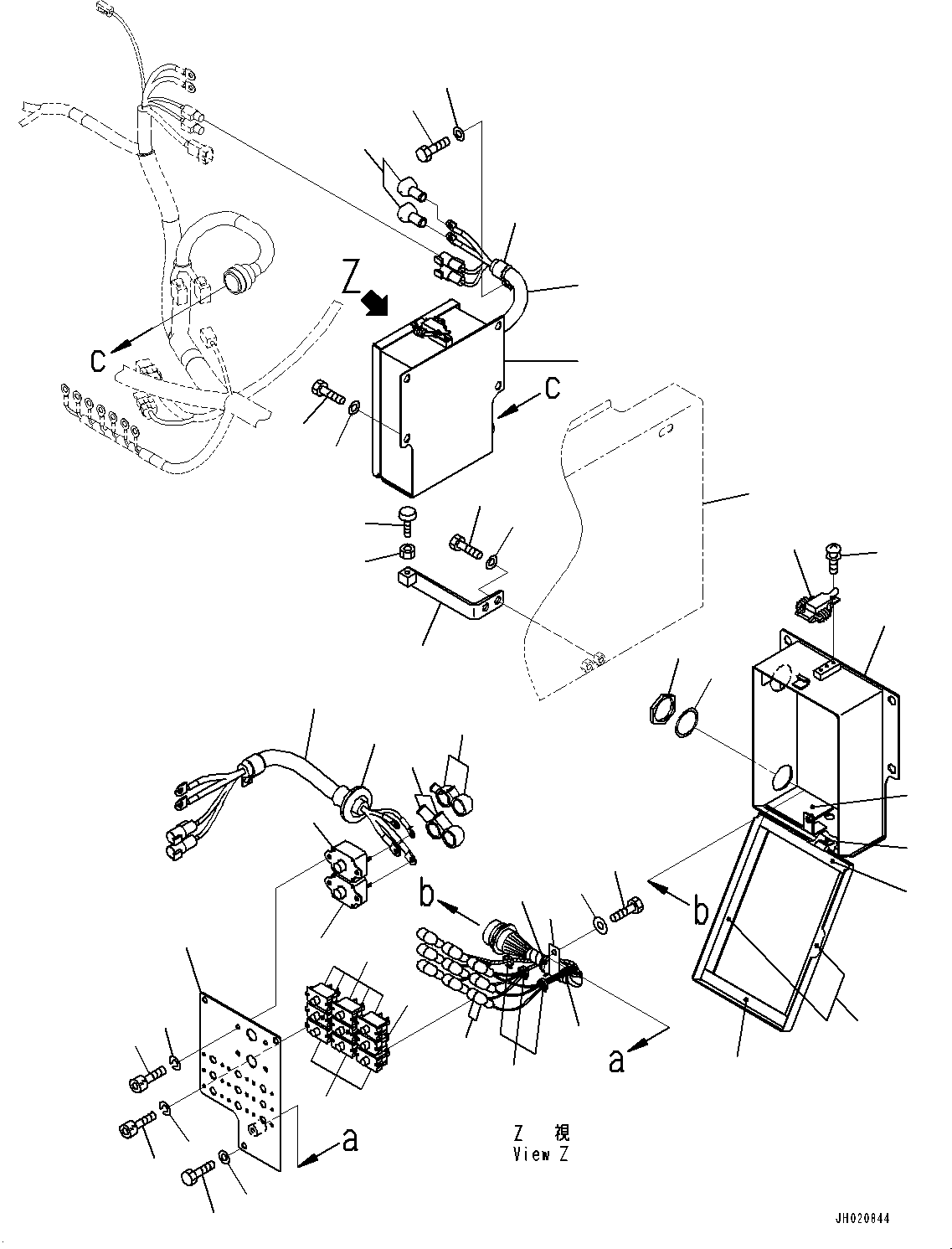 Z
c
c
b
b
a
a
Z 視
View Z
JH020844