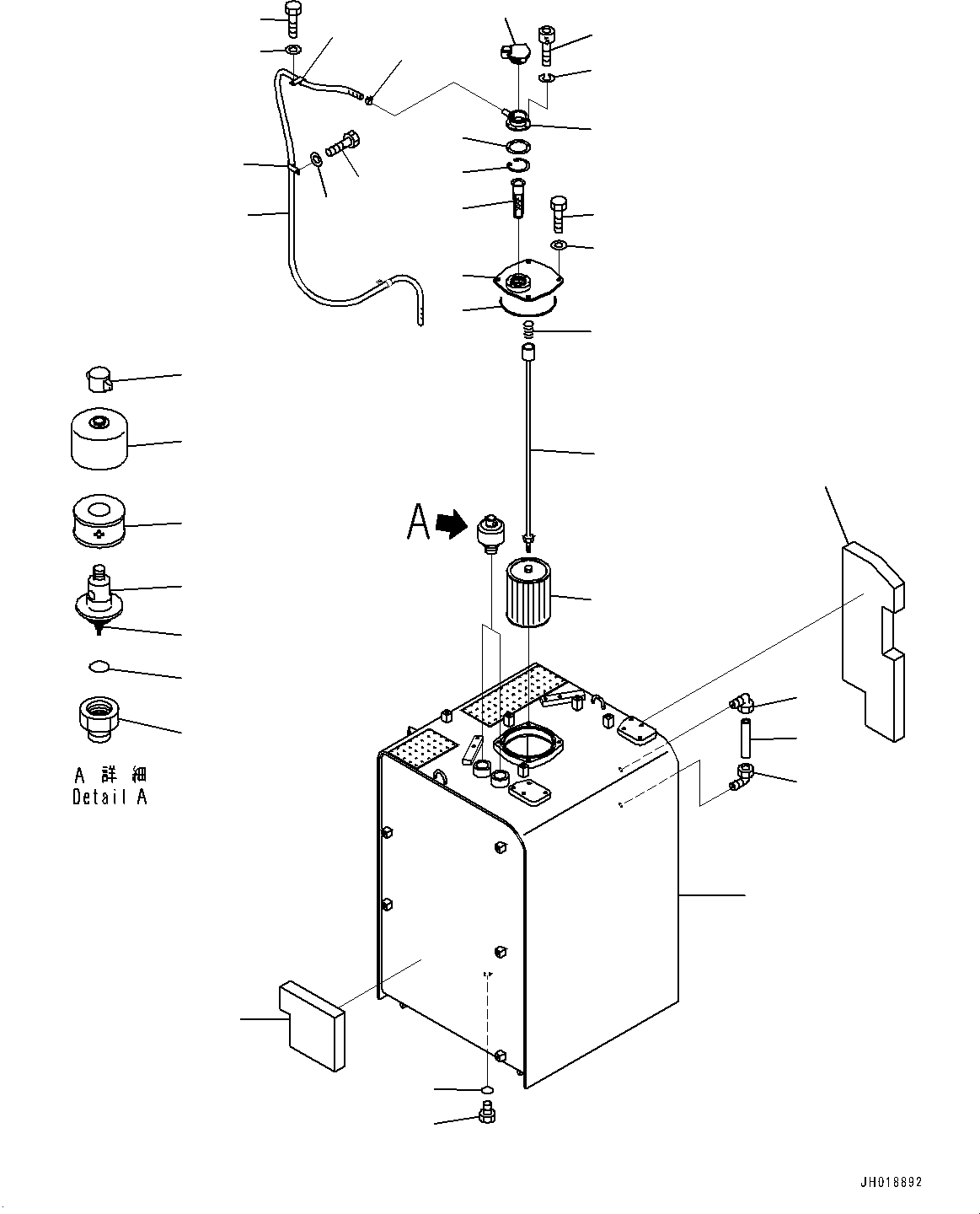 A

A 詳 細
Detail A

JH018892