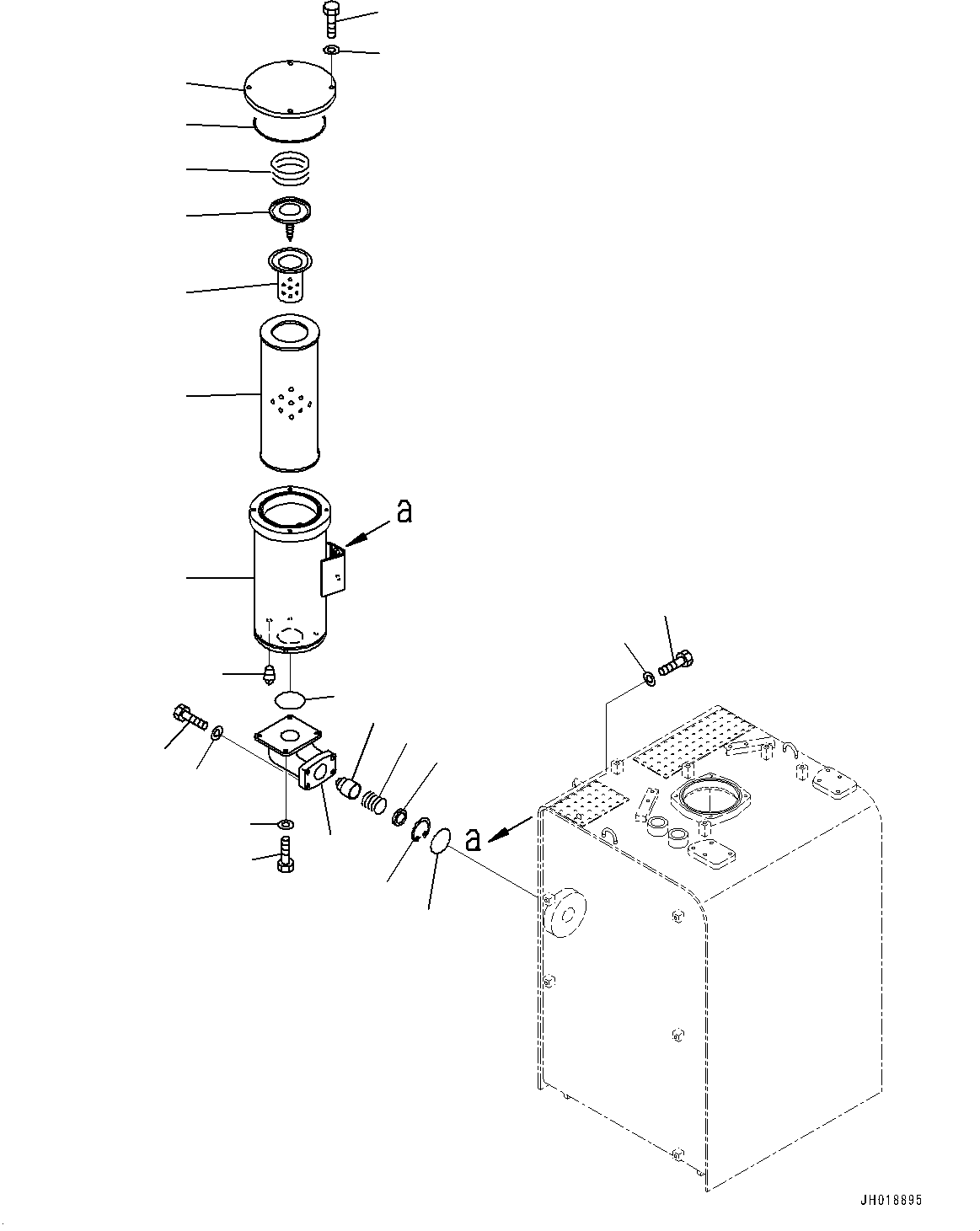 a

a

JH018895