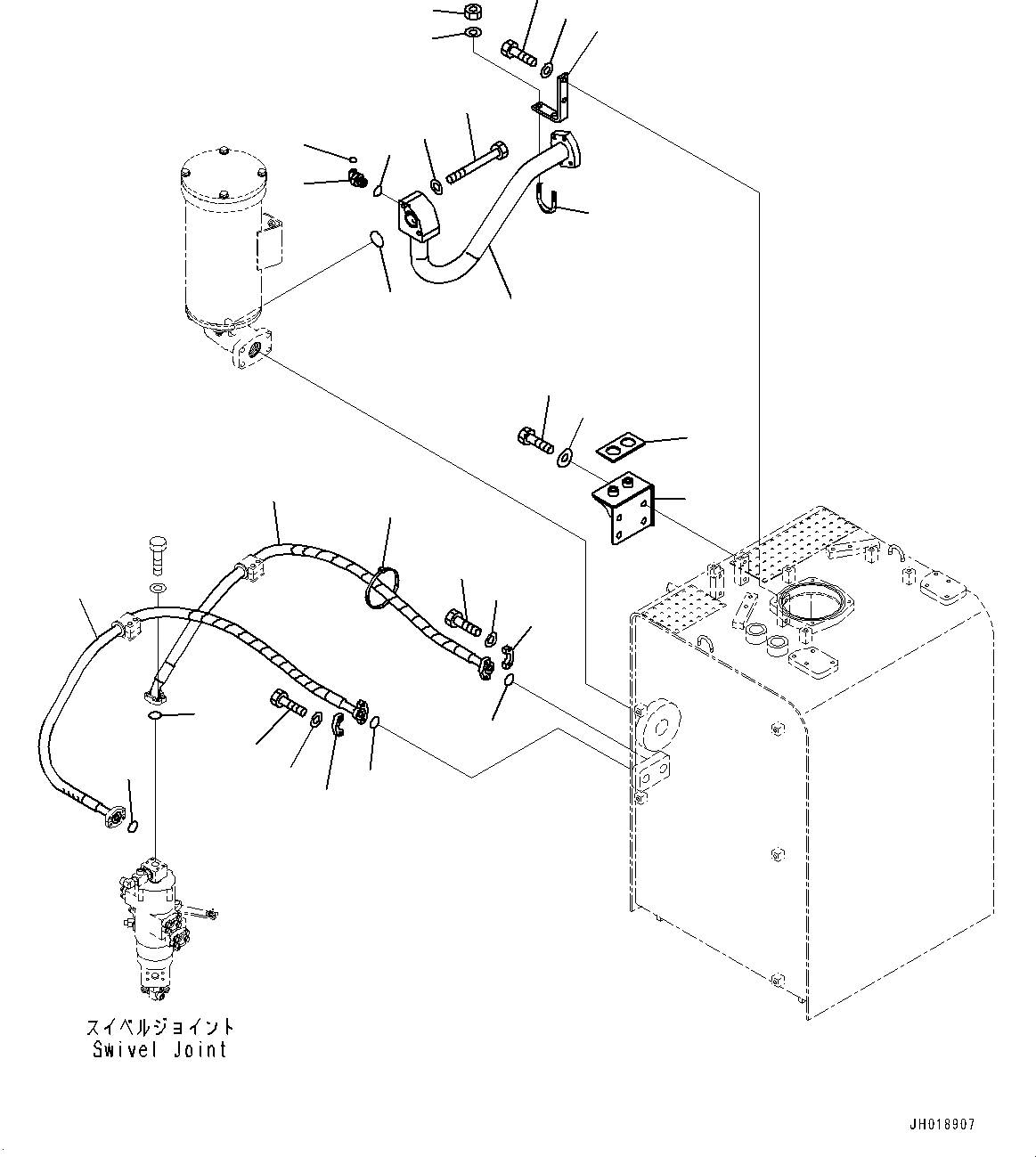 スイベルジョイント
Swivel Joint

JH018907