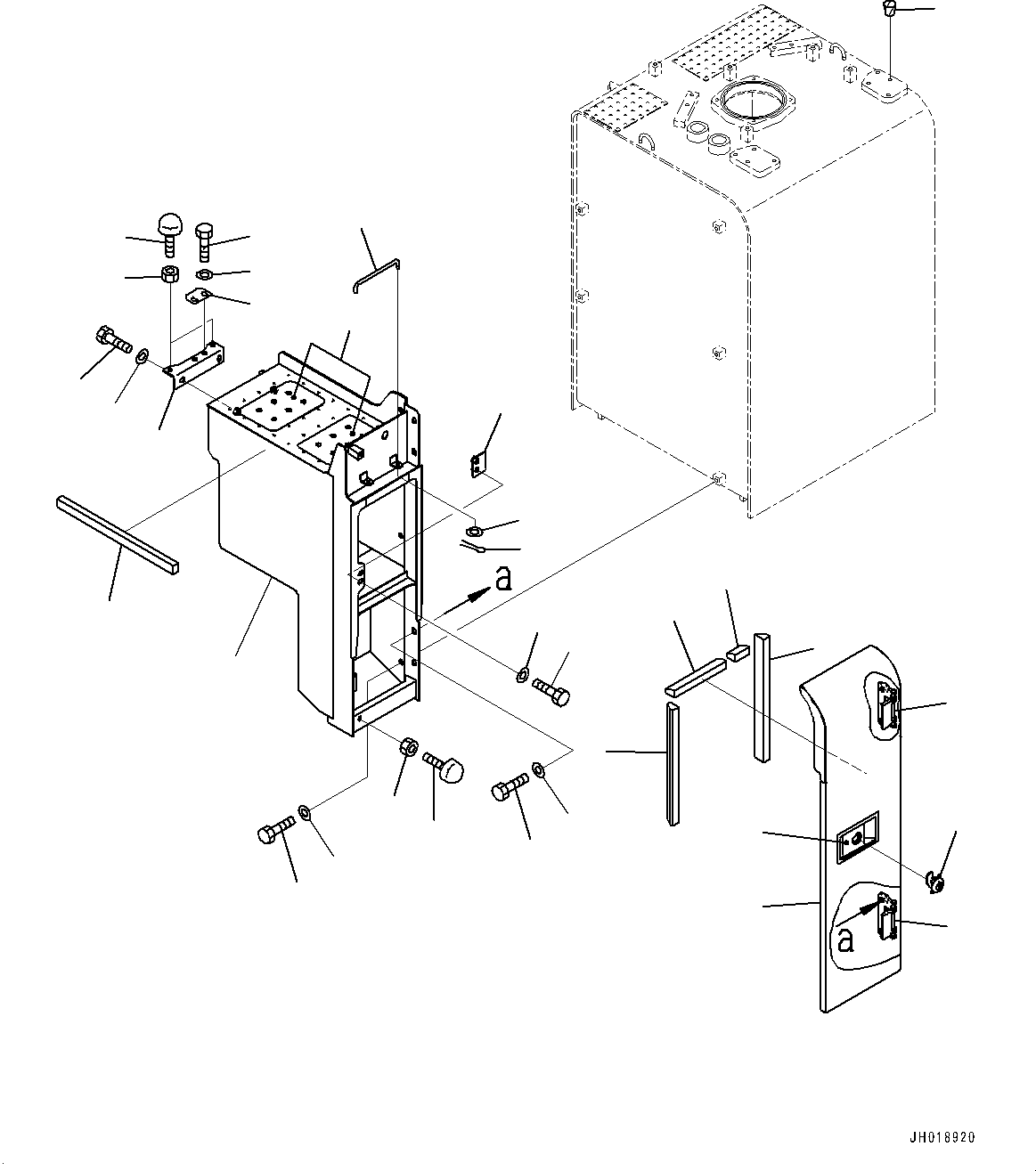 a

a

JH018920