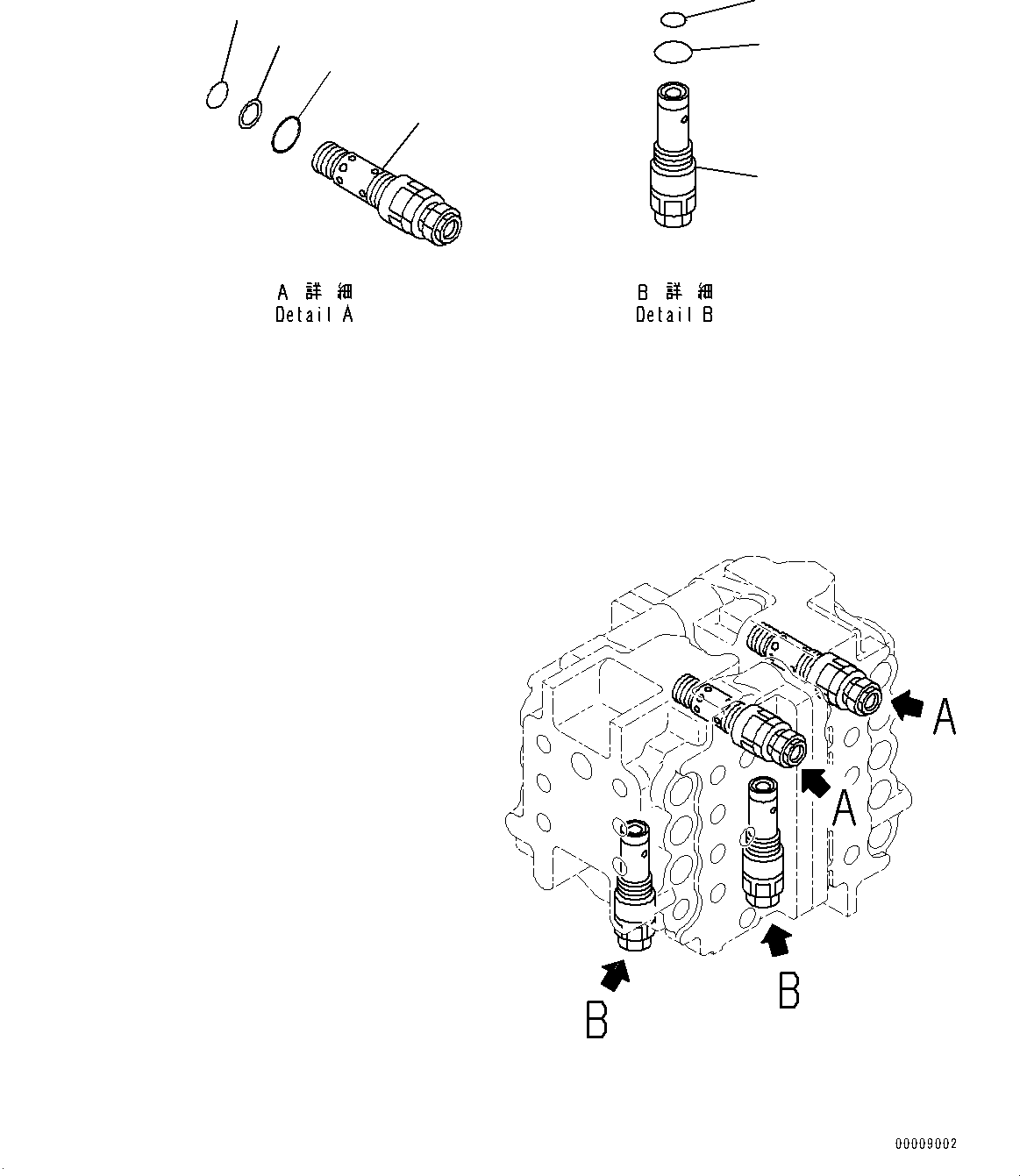 A 詳 細
Detail A

B 詳 細
Detail B

A

A

B

B

00009002