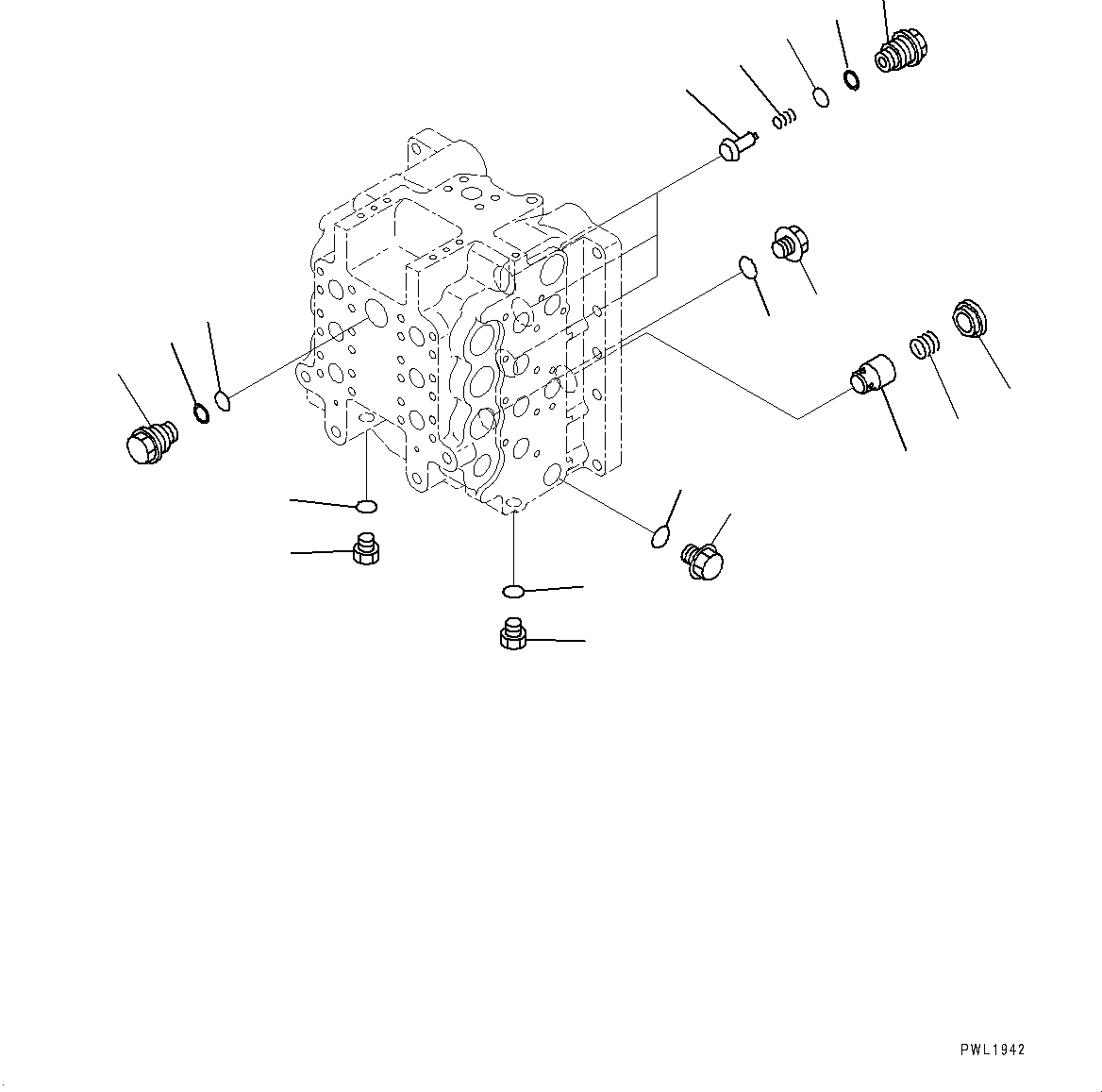 PWL1942