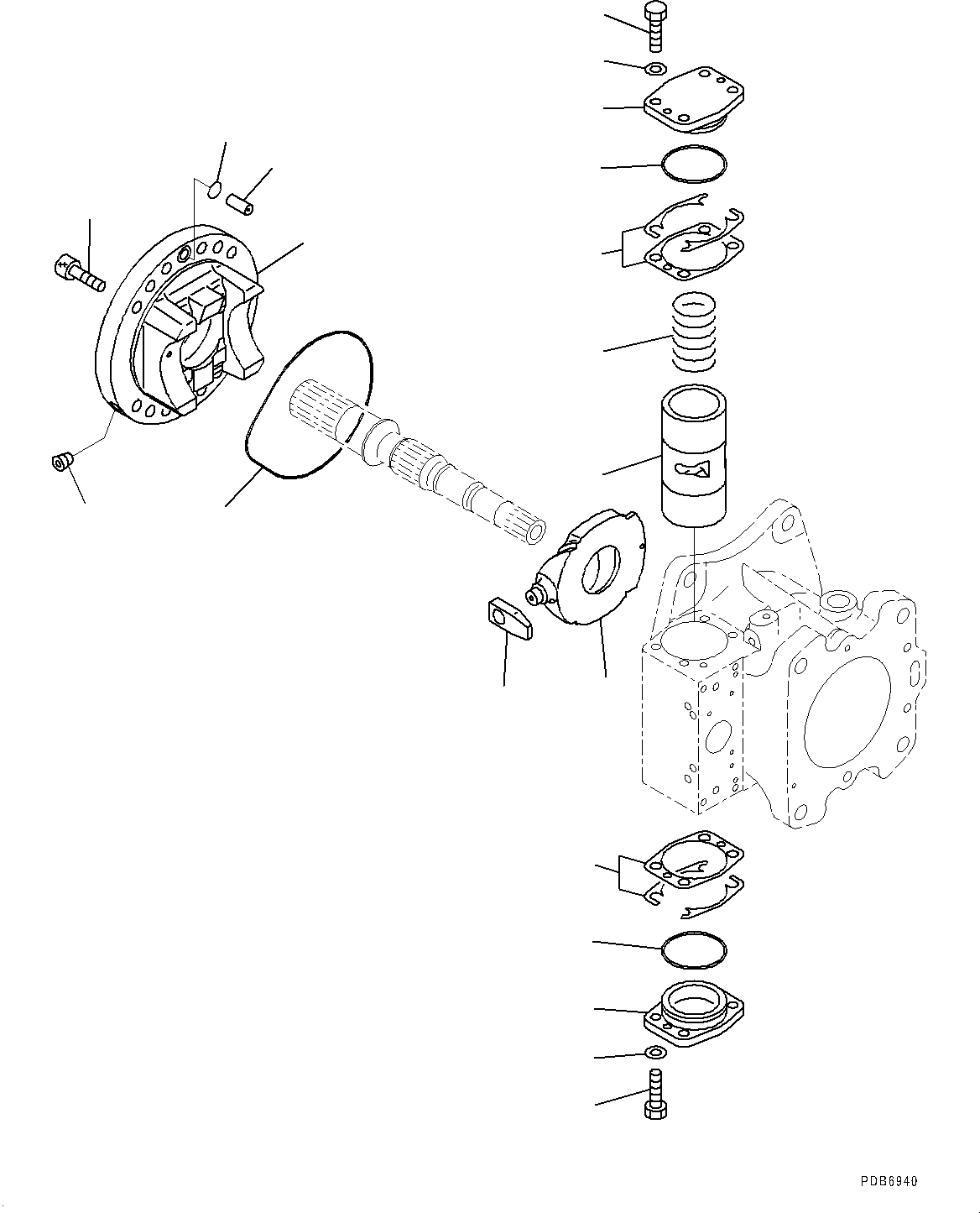 PDB6940