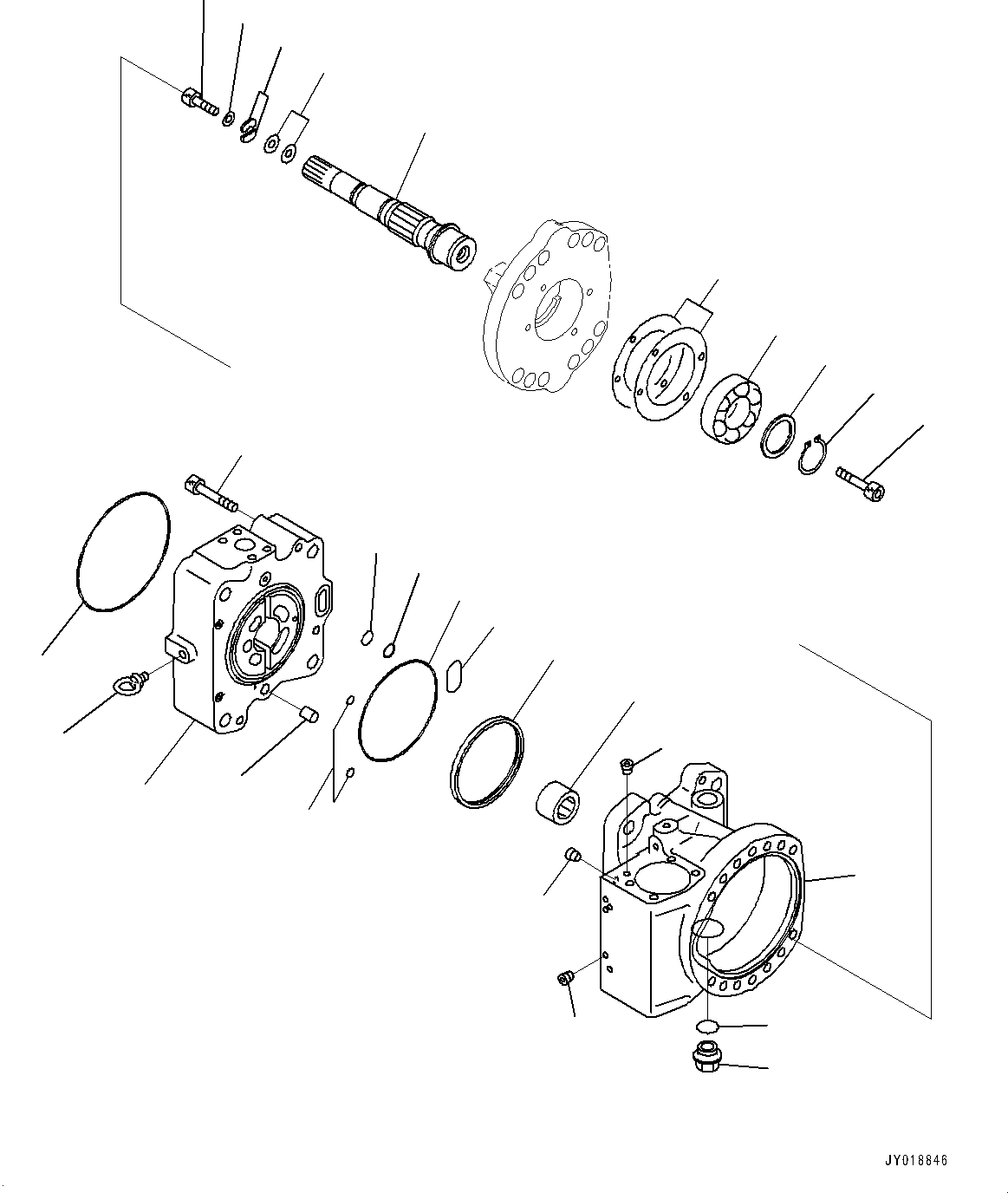 JY018846