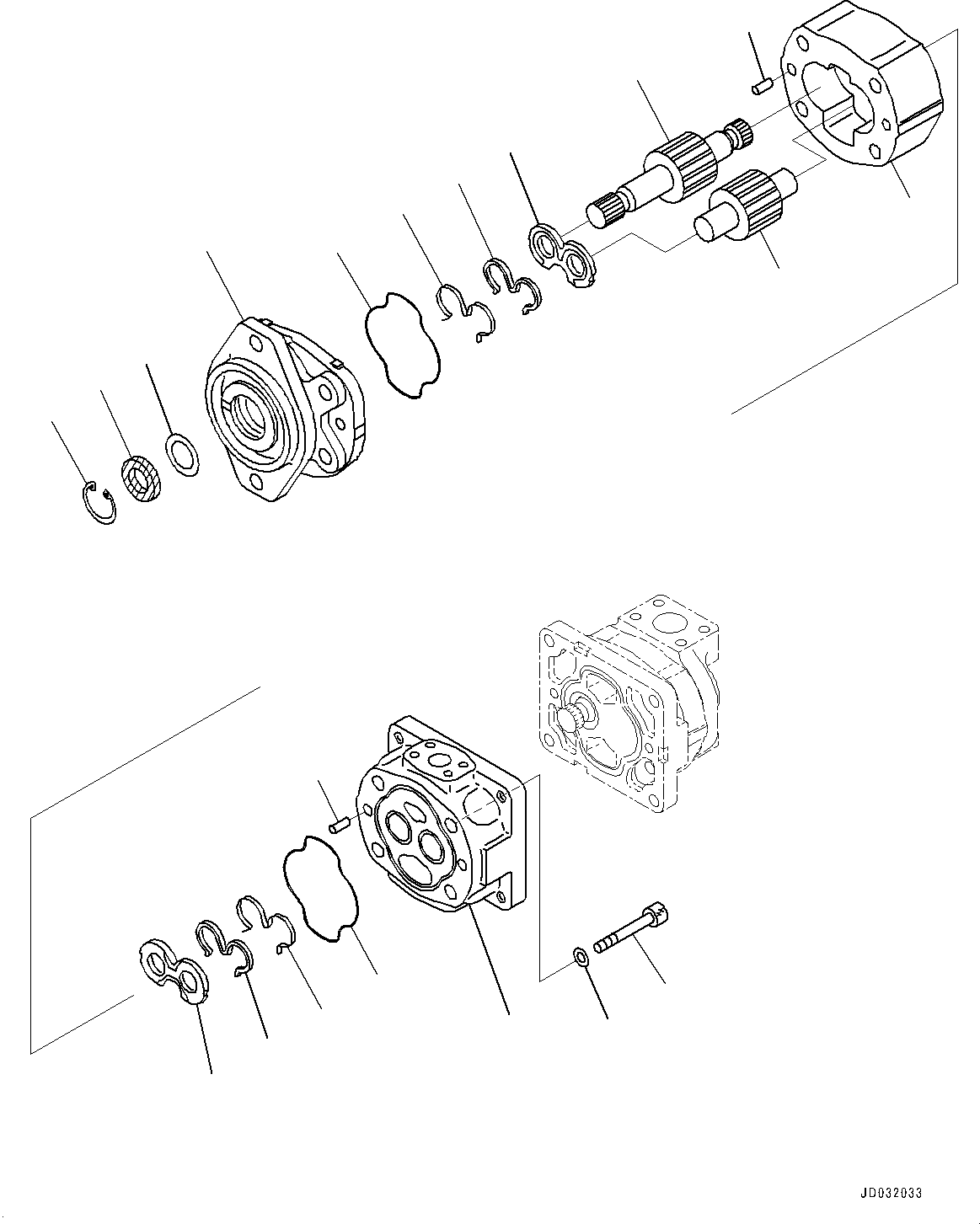 JD032033