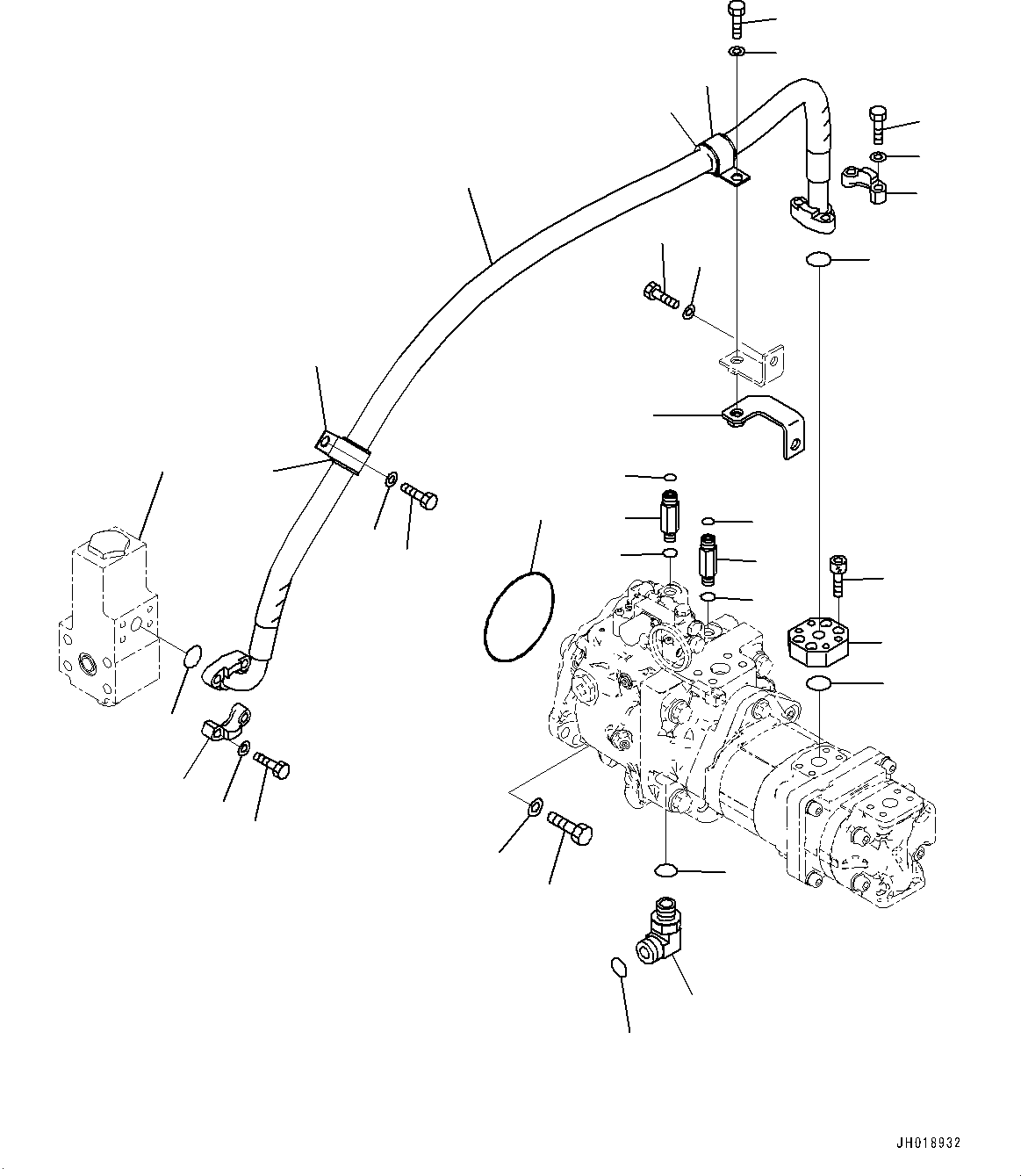 JH018932