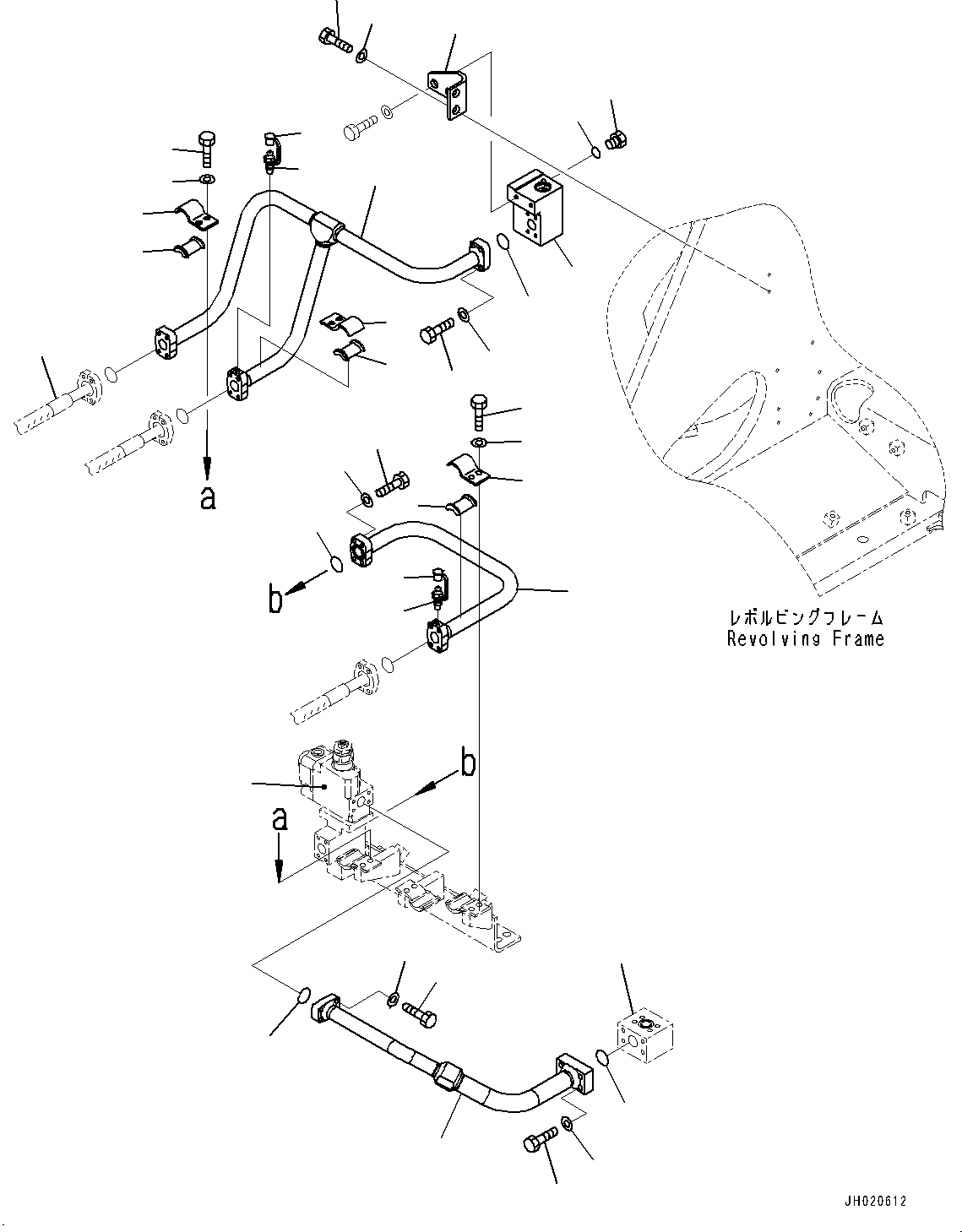 a

b

レボルビングフレーム
Revolving Frame

b

a

JH020612