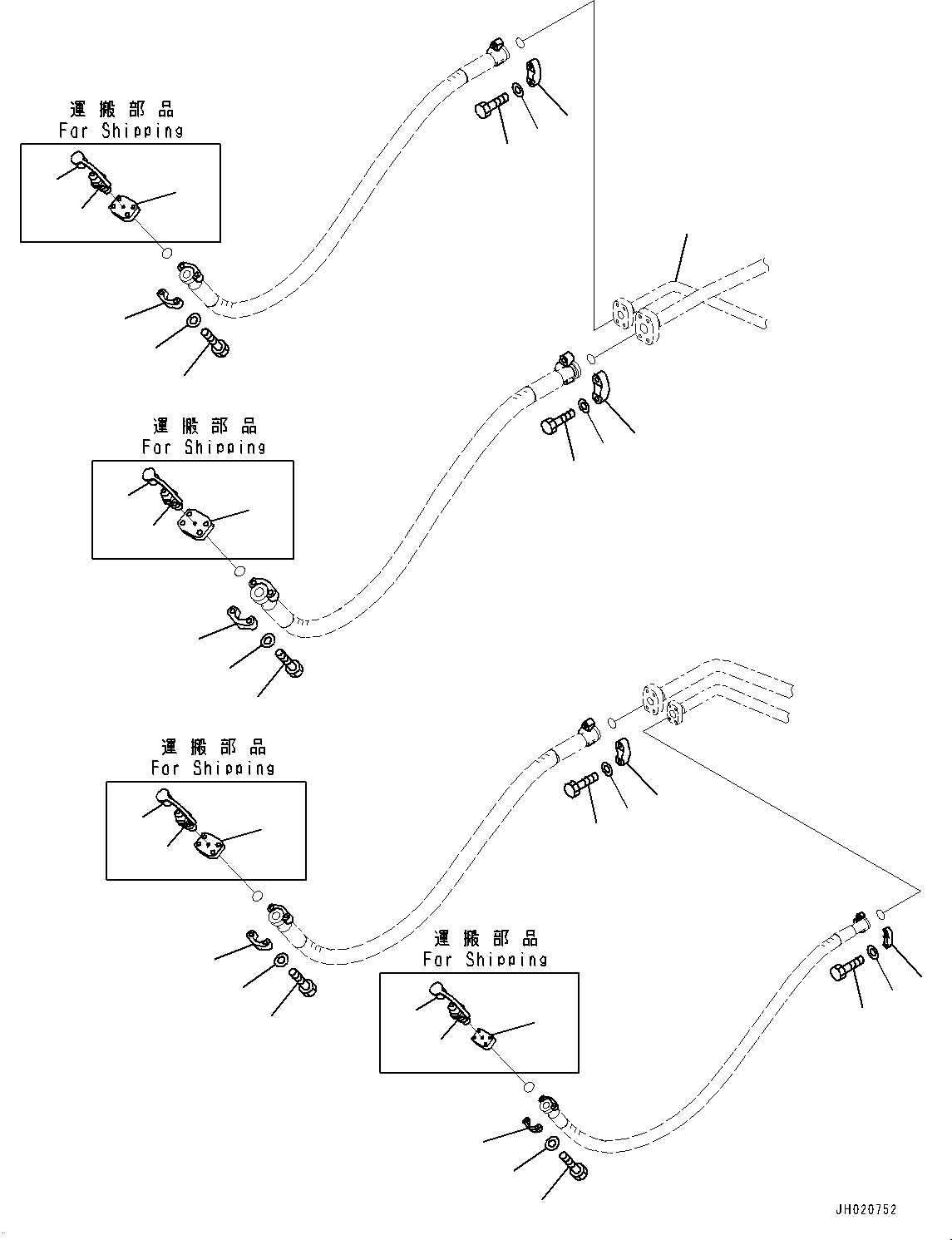 運搬部品
For Shipping

運搬部品
For Shipping

運搬部品
For Shipping

運搬部品
For Shipping

JH020752