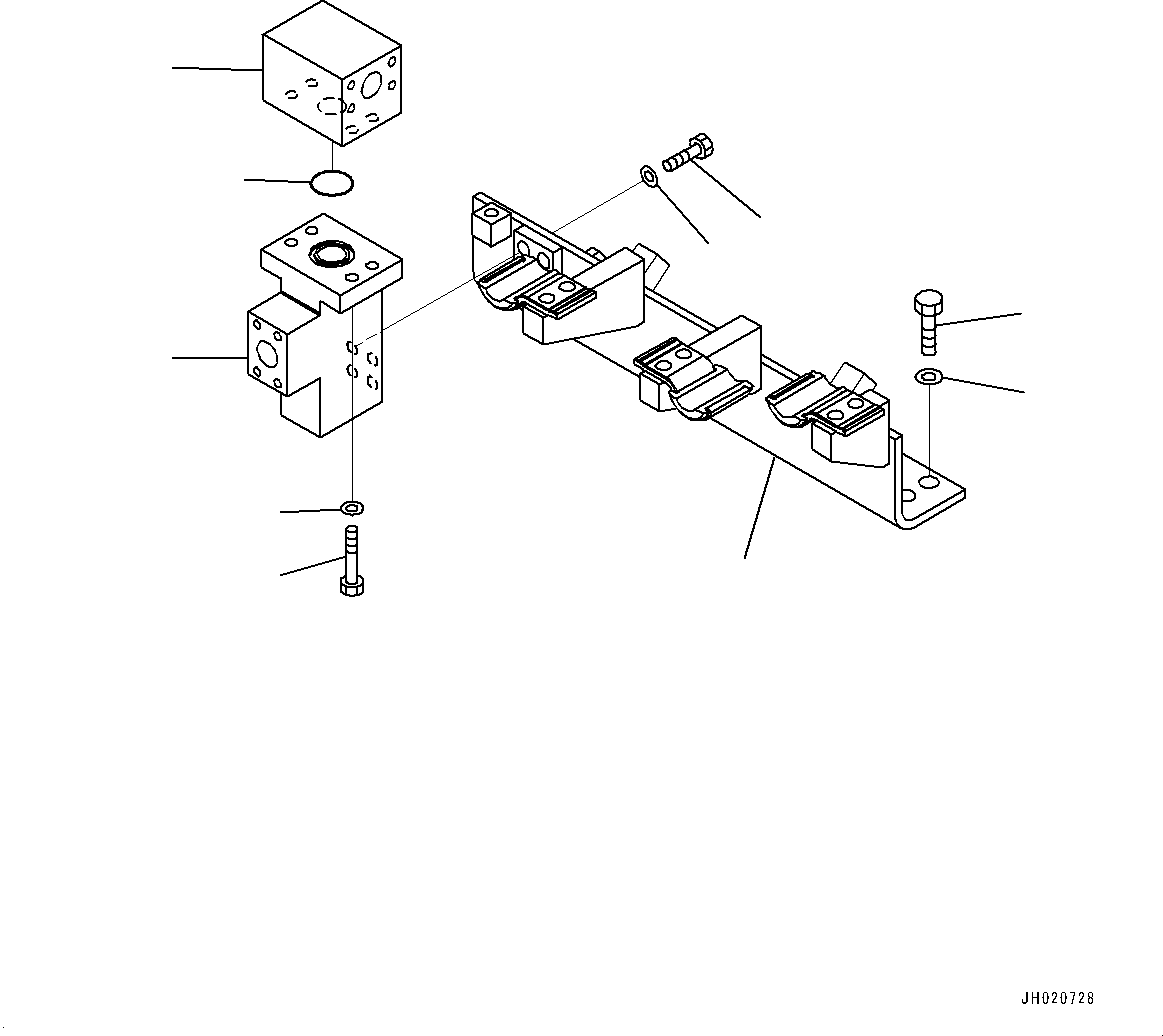 JH020728