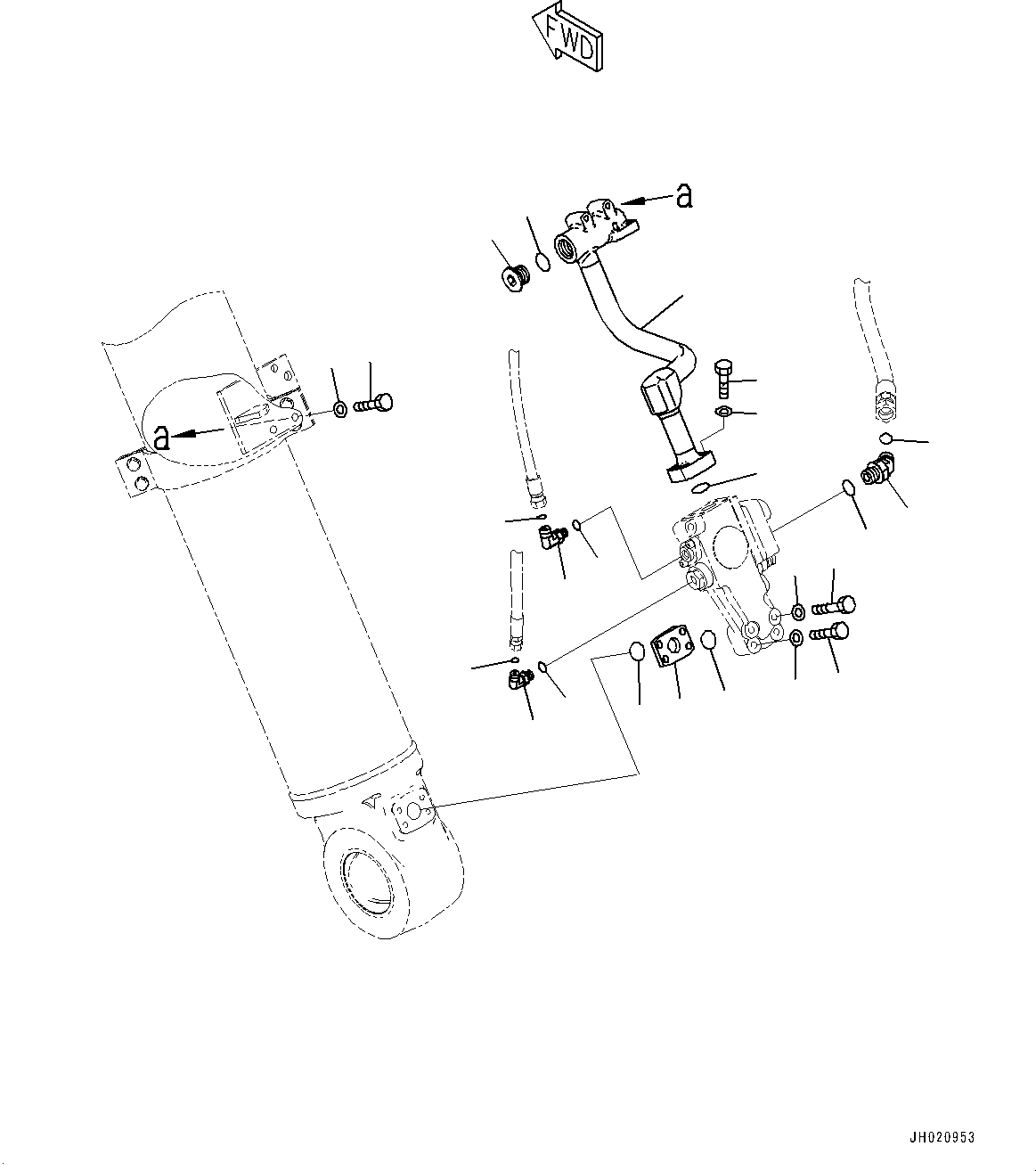 FWD

a

a

JH020953