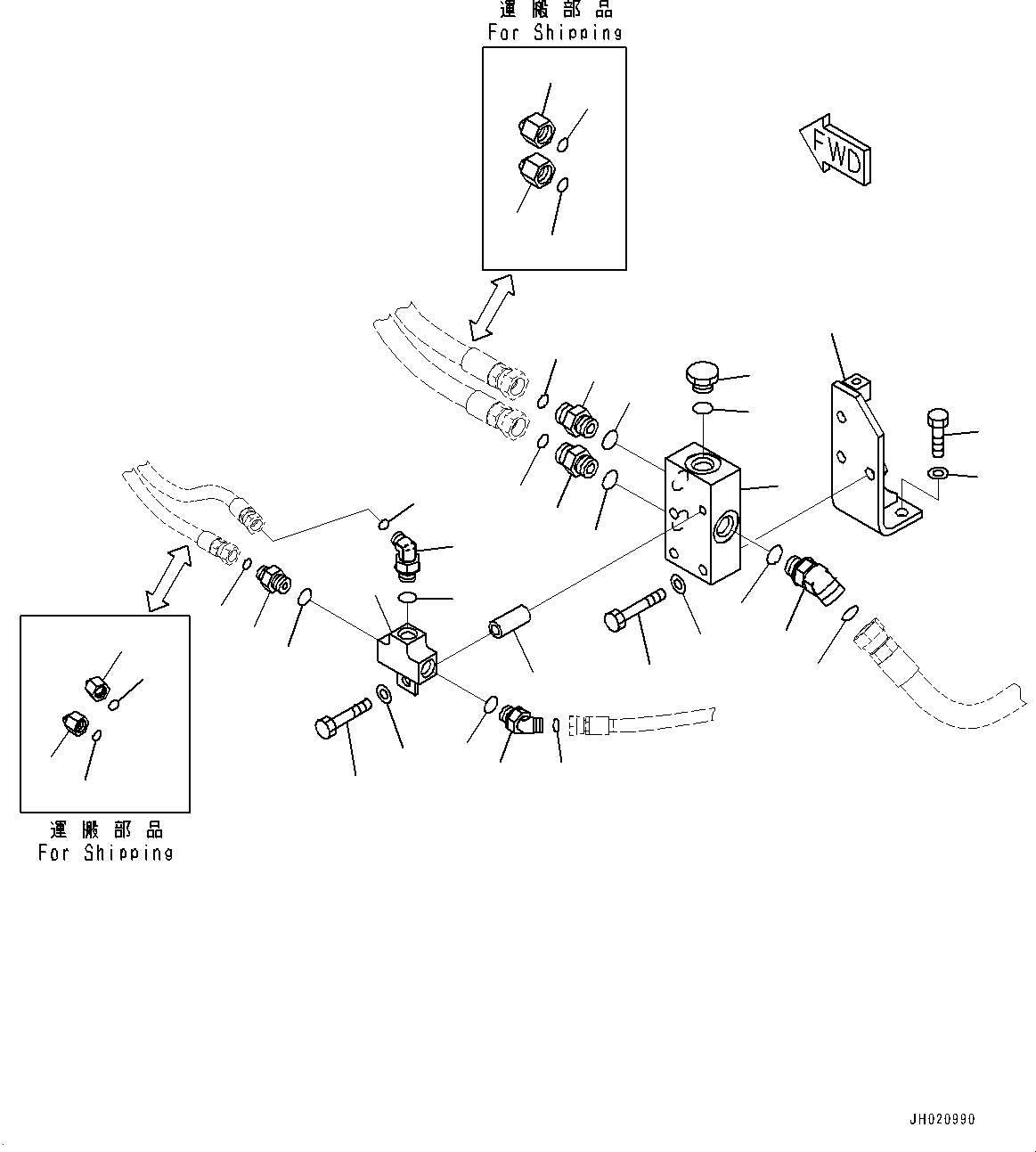 運搬部品
For Shipping

FWD

運搬部品
For Shipping

JH020990