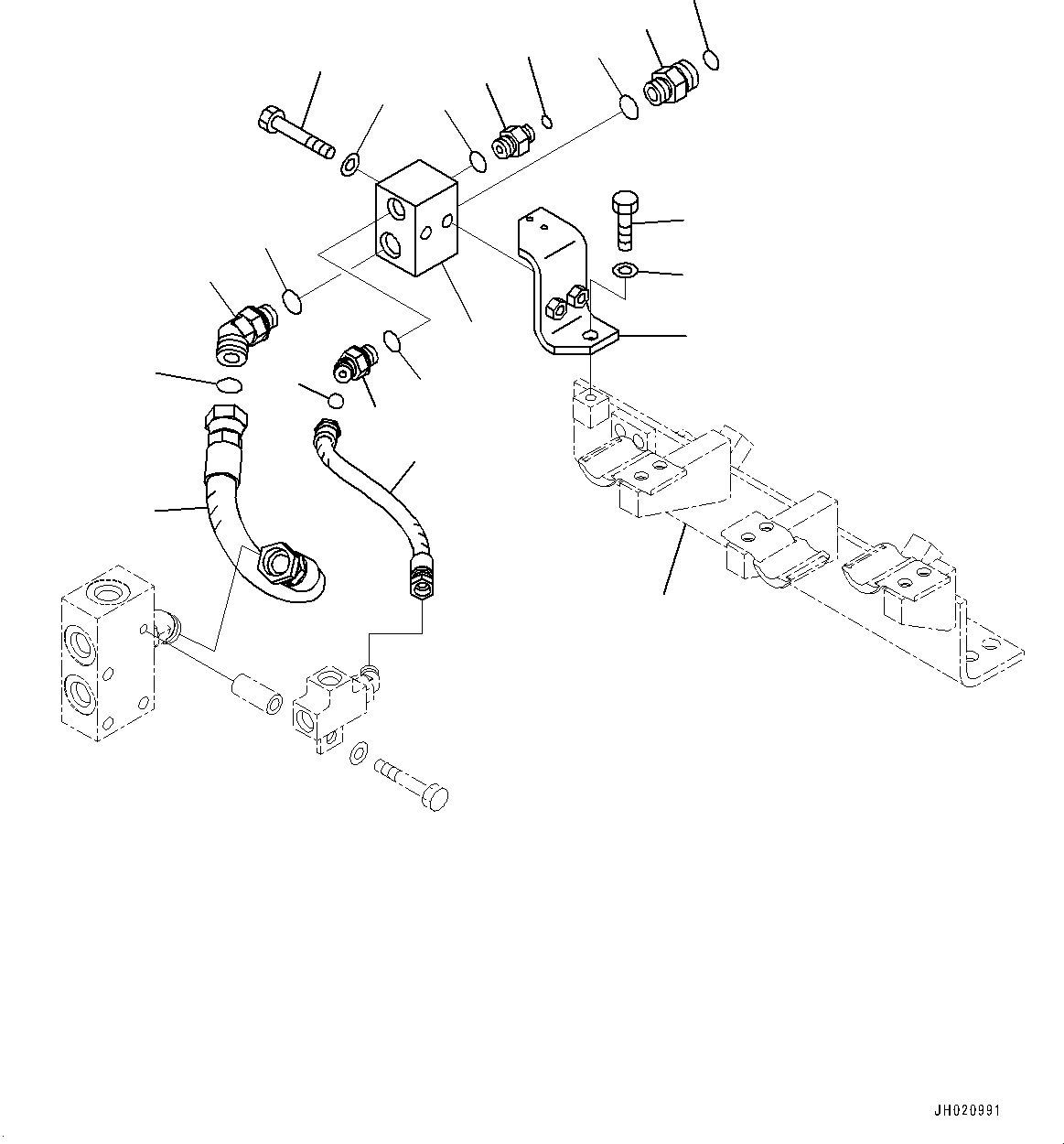 JH020991