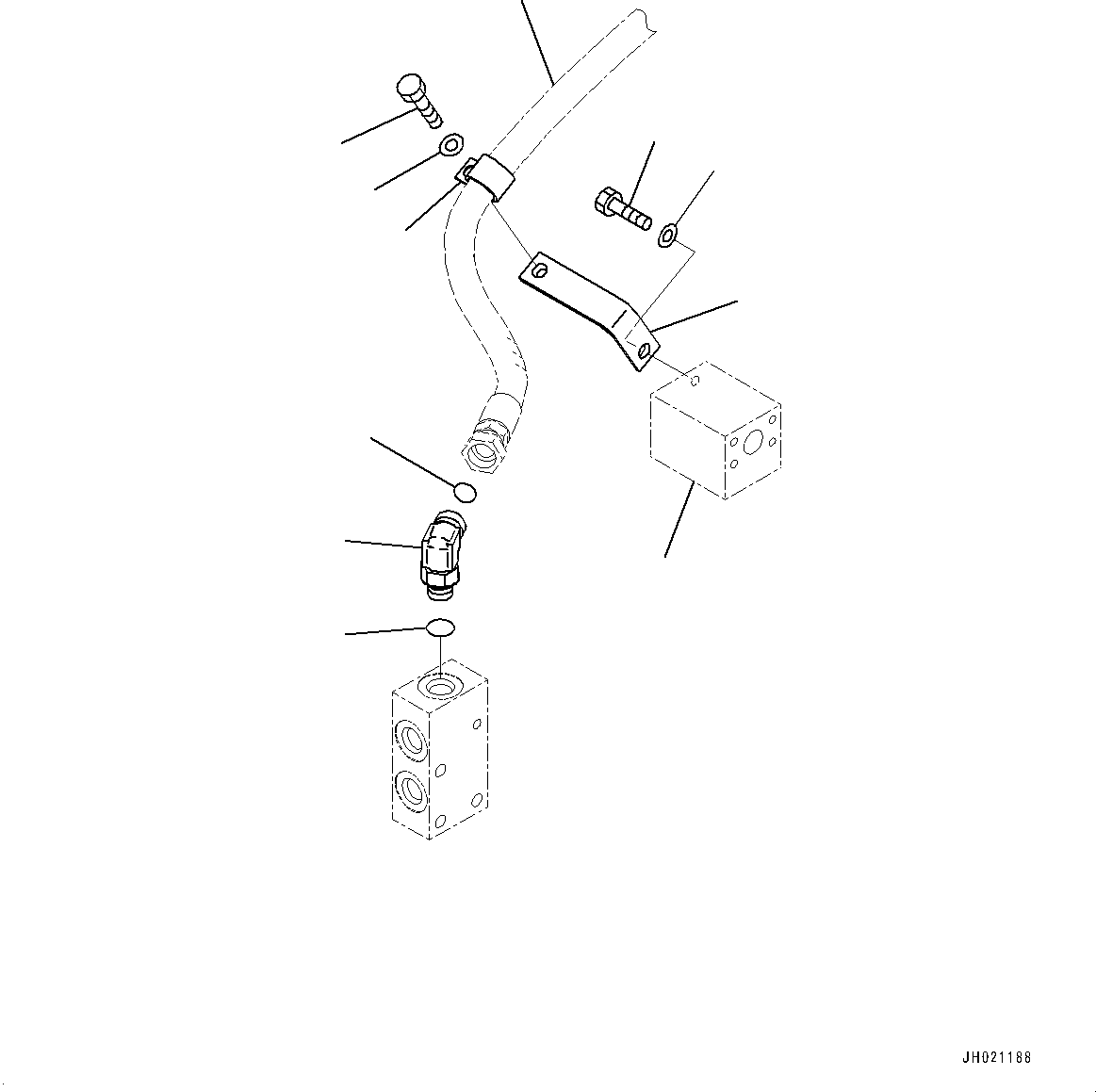 JH021188