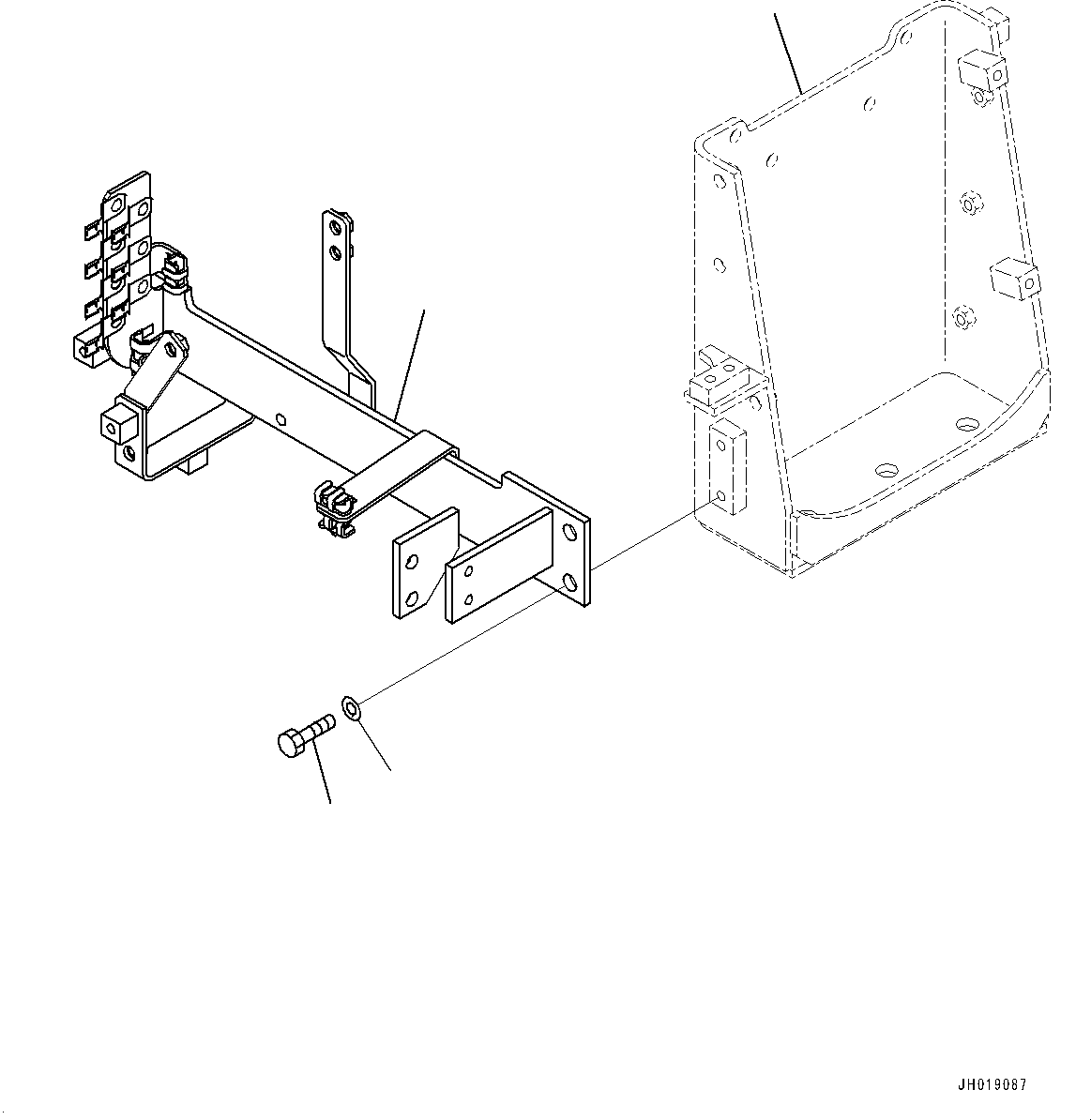 JH019087