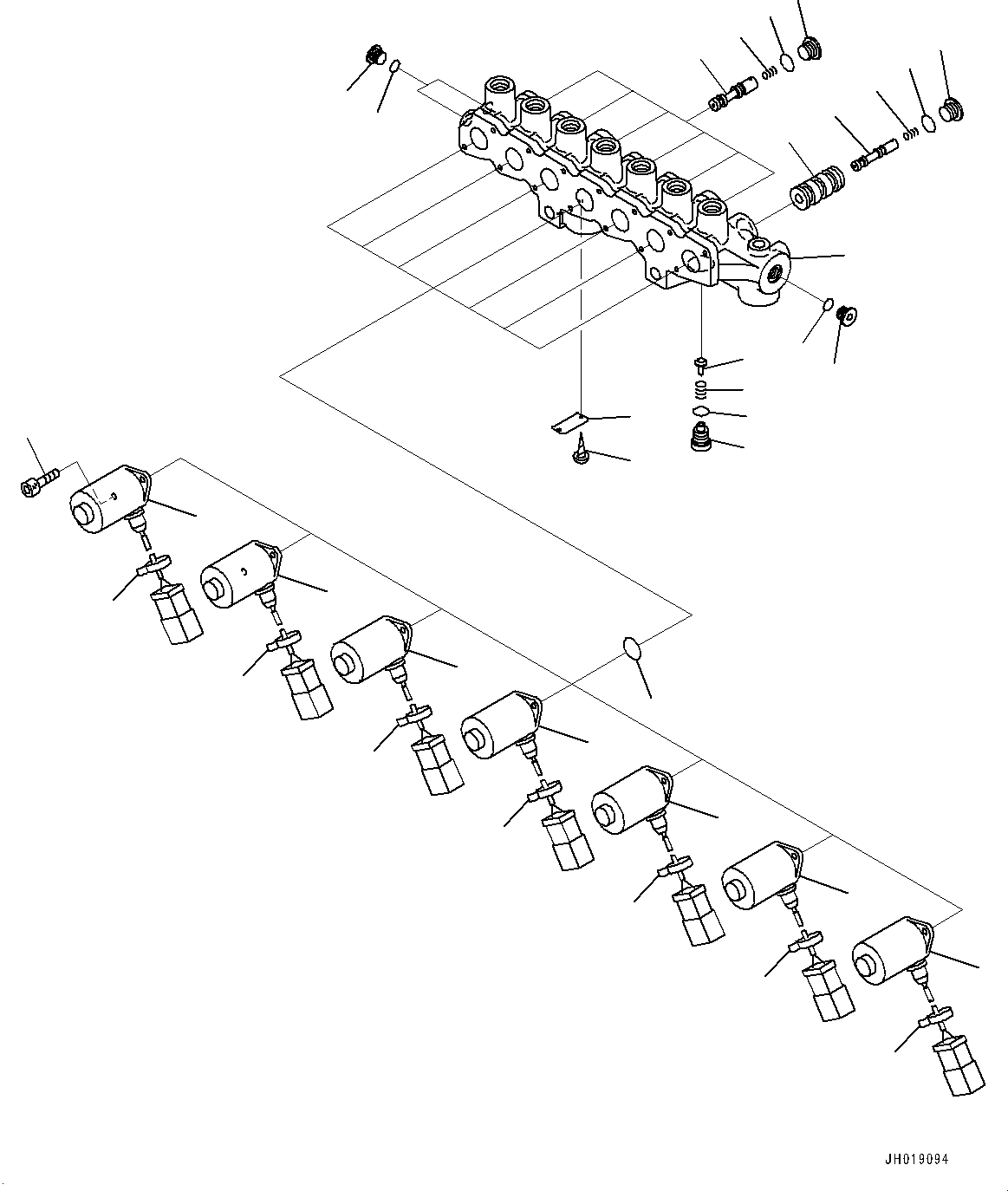 JH019094