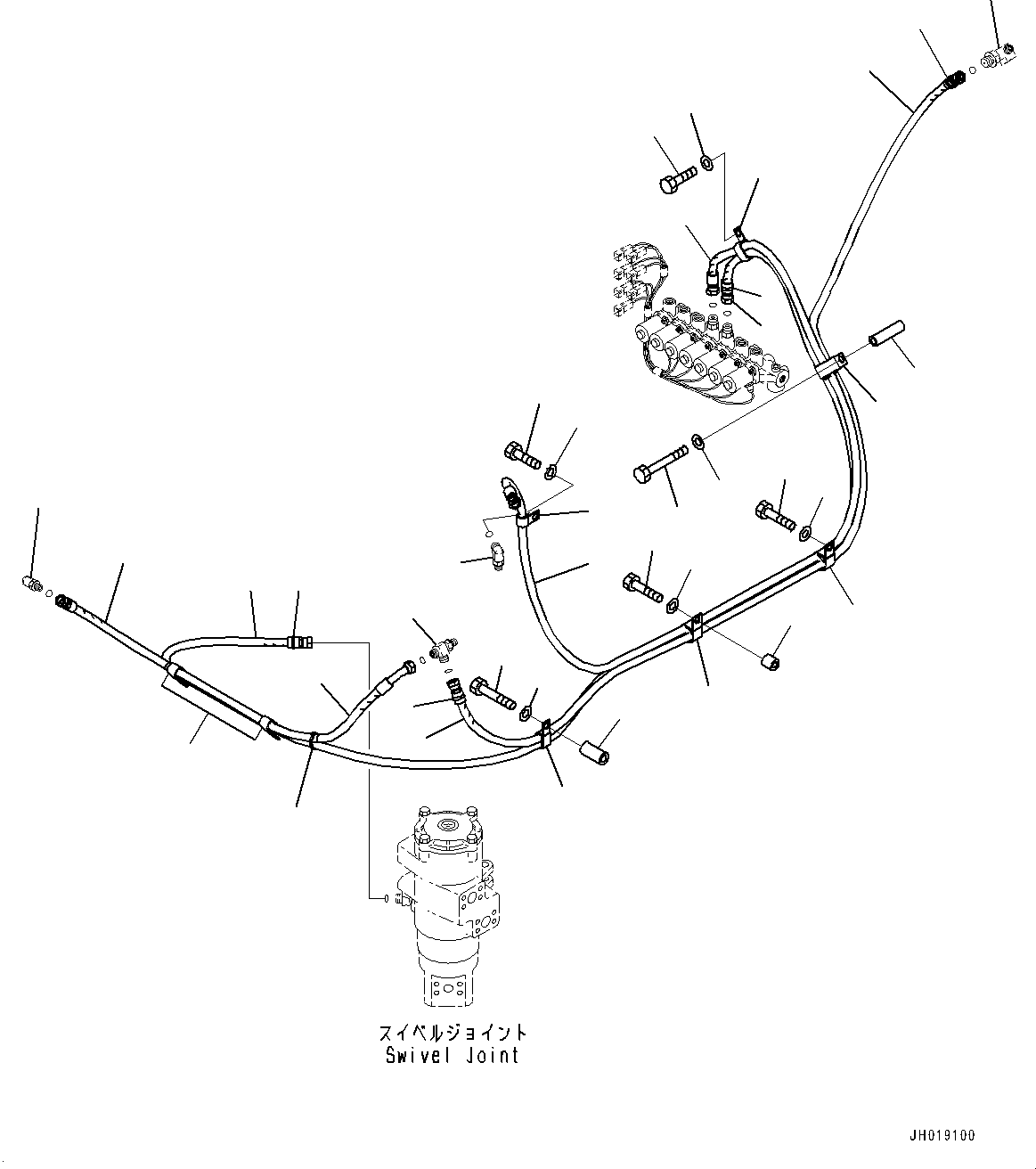 スイベルジョイント
Swivel Joint

JH019100