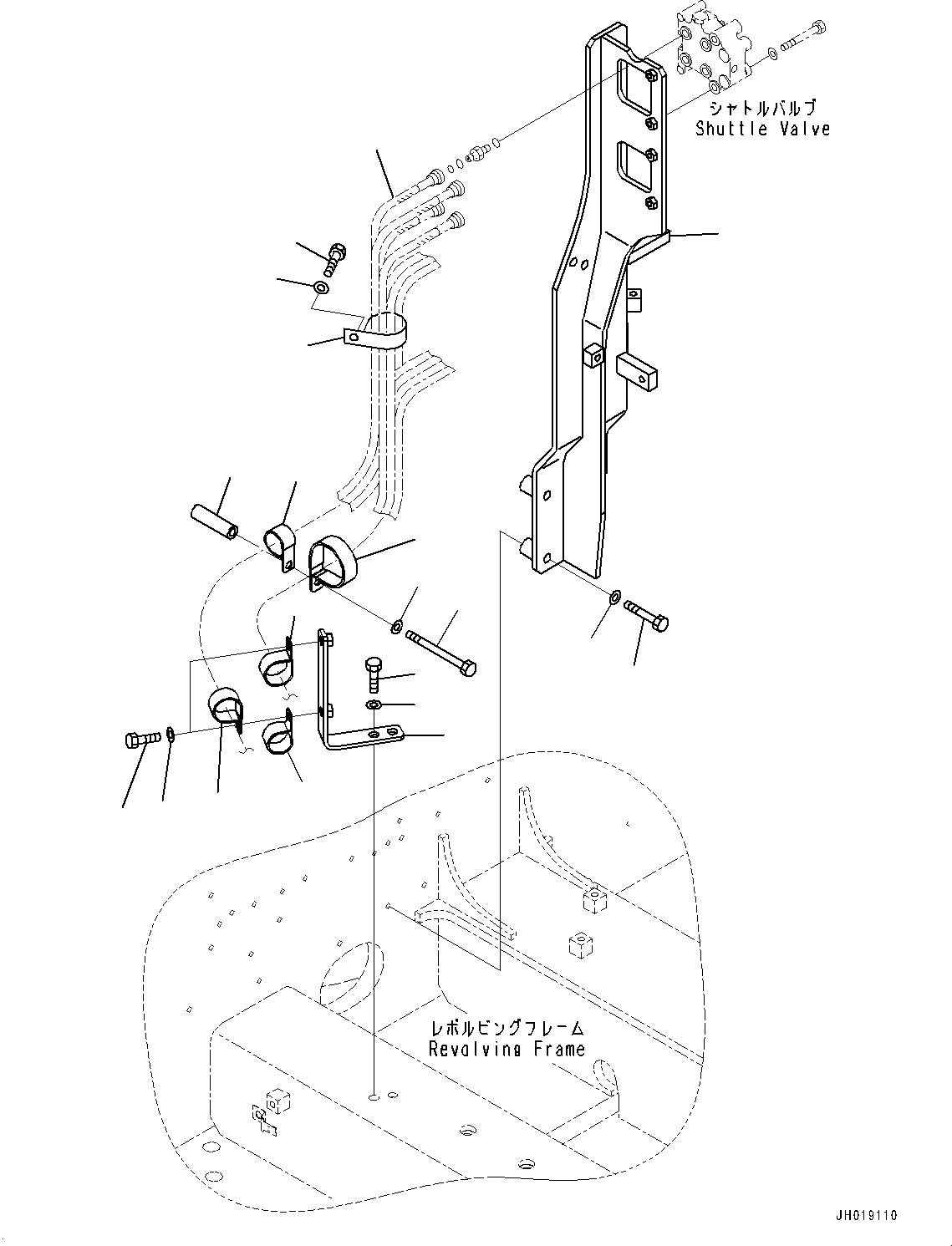 シャトルバルブ
Shuttle Valve

レボルビングフレーム
Revolving Frame

JH019110