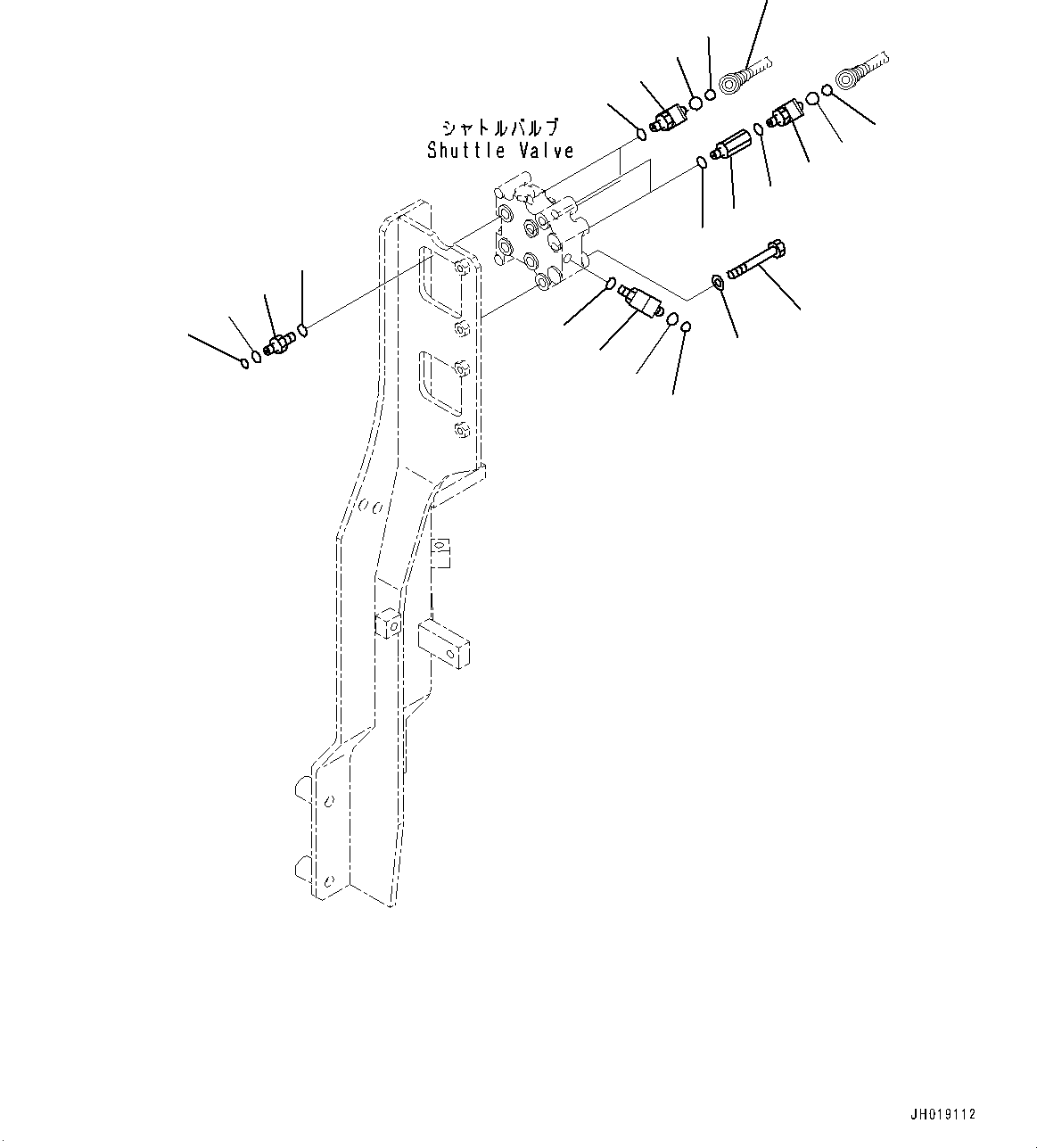 シャトルバルブ
Shuttle Valve

JH019112